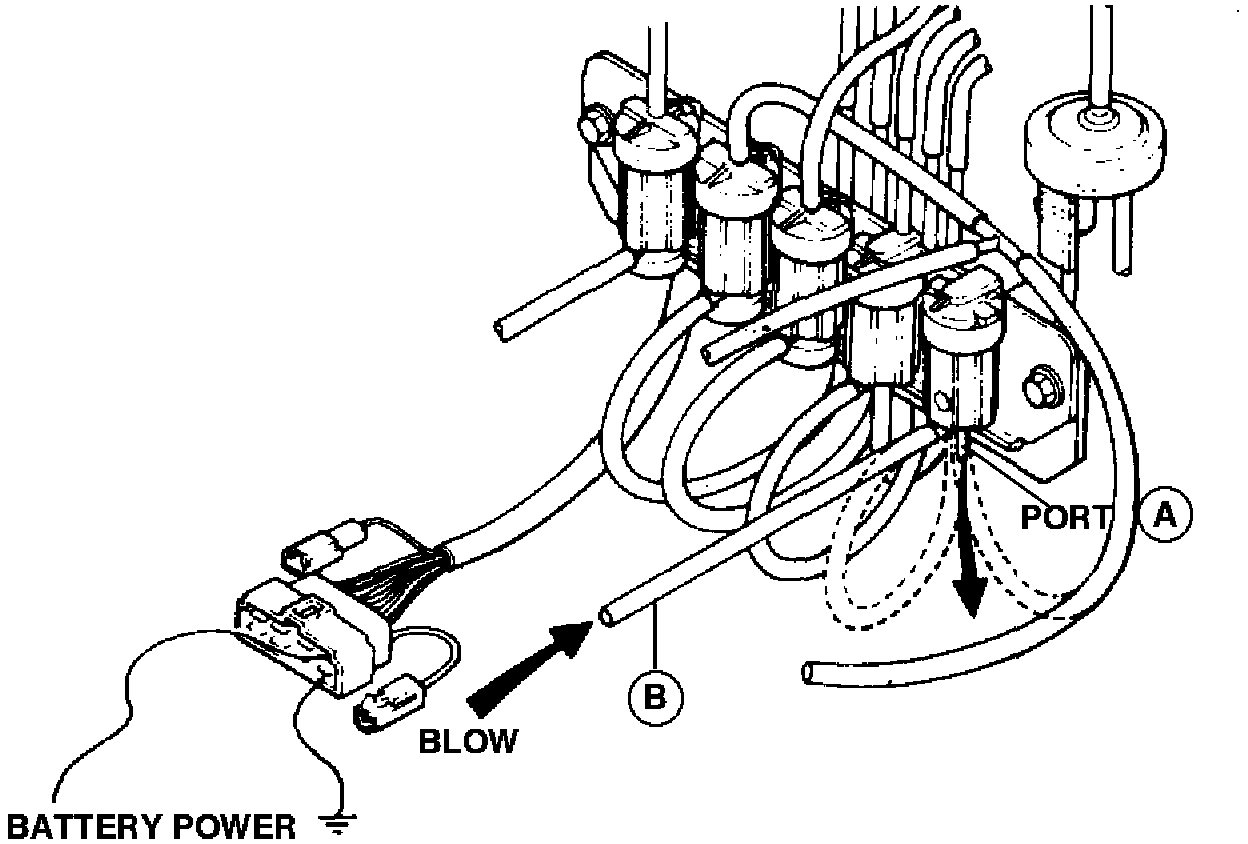 PORT A

B

BLOW

BATTERY POWER