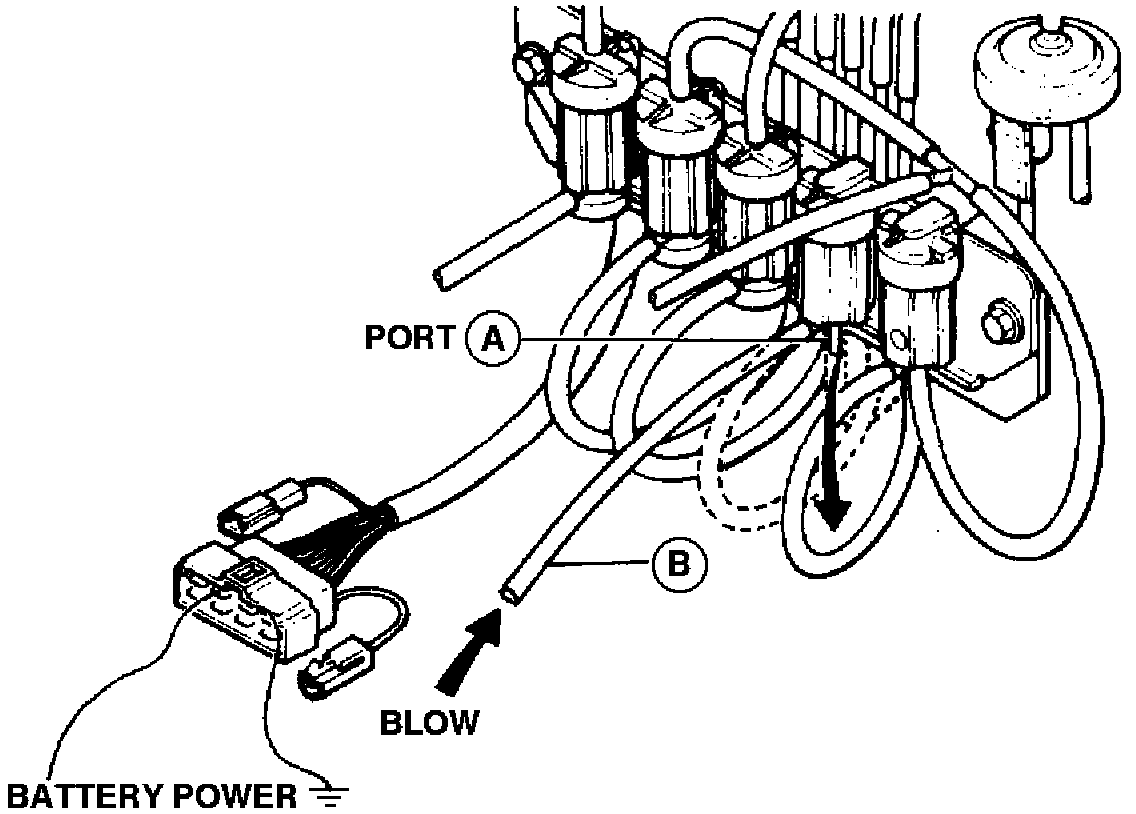 PORT A

B

BLOW

BATTERY POWER