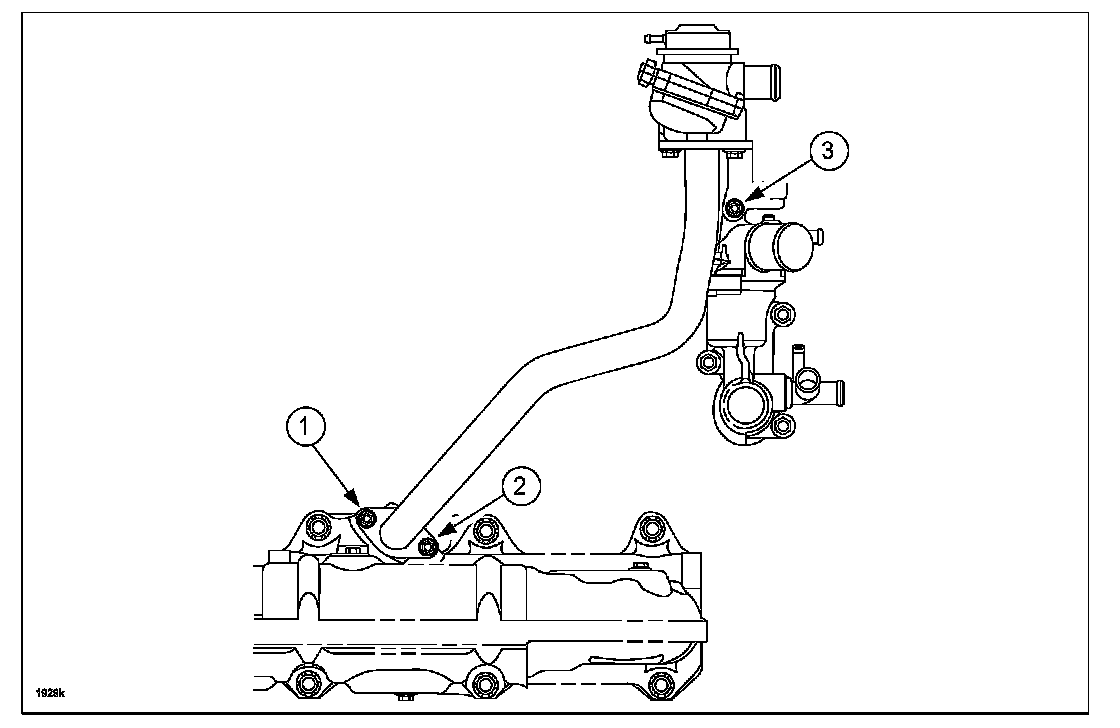 3
1
2
1928k