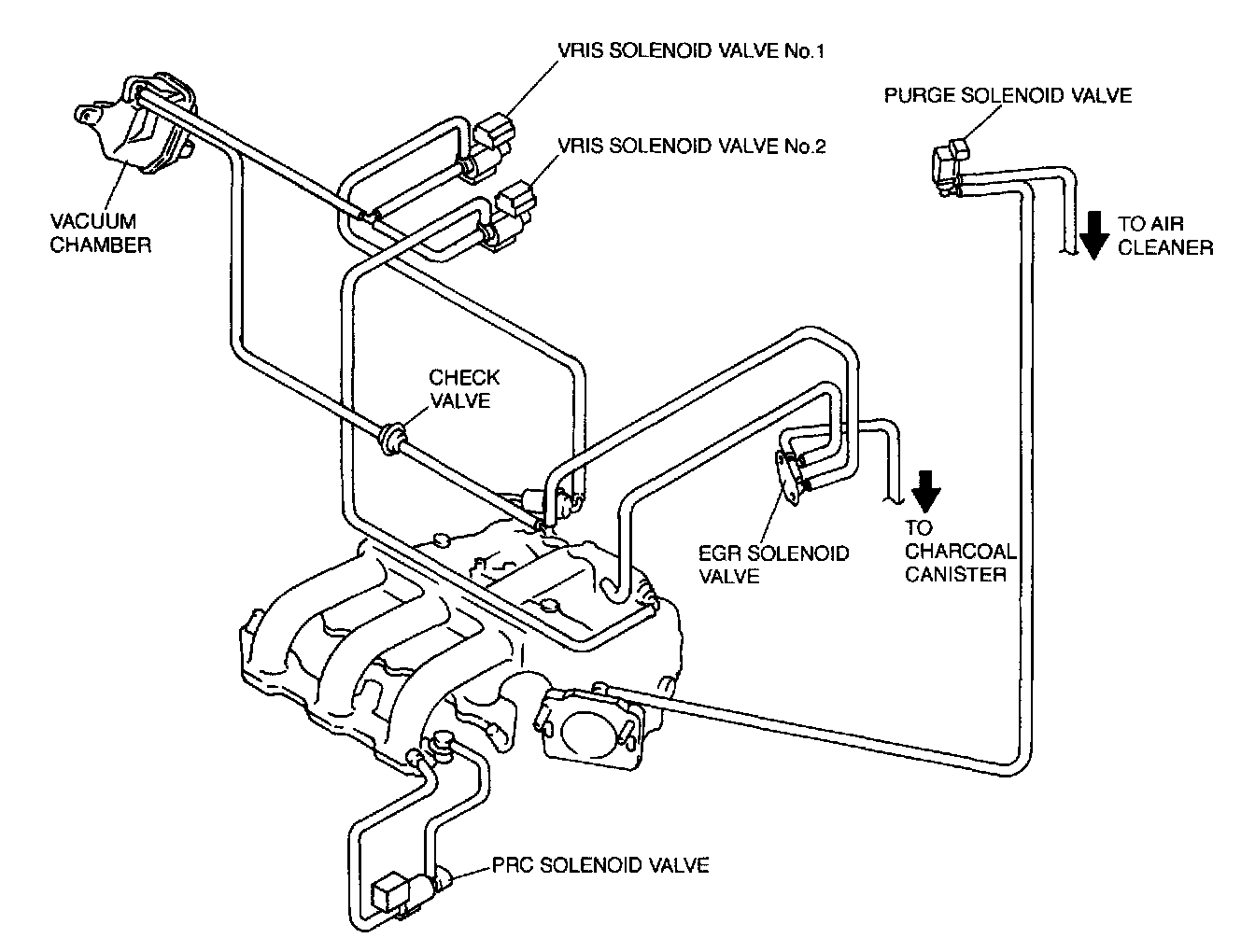 VRIS SOLENOID VALVE No.1

PURGE SOLENOID VALVE

VRIS SOLENOID VALVE No.2

VACUUM CHAMBER

TO AIR CLEANER

CHECK VALVE

EGR SOLENOID VALVE

TO CHARCOAL CANISTER

PRC SOLENOID VALVE