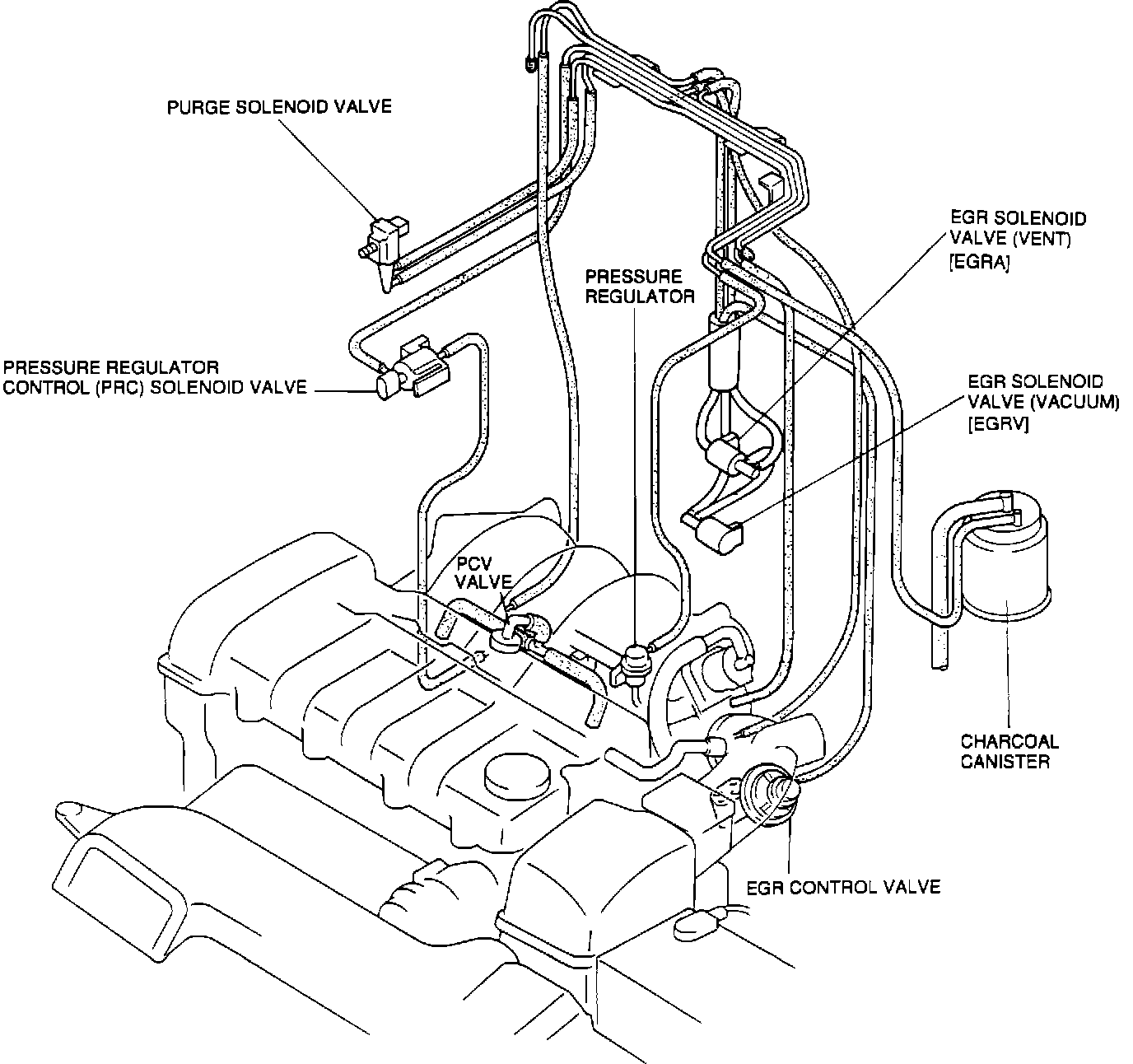 PURGE SOLENOID VALVE

EGR SOLENOID VALVE (VENT) [EGRA]

PRESSURE REGULATOR

PRESSURE REGULATOR CONTROL (PRC) SOLENOID VALVE

EGR SOLENOID VALVE (VACUUM) [EGRV]

PCV VALVE

CHARCOAL CANISTER

EGR CONTROL VALVE