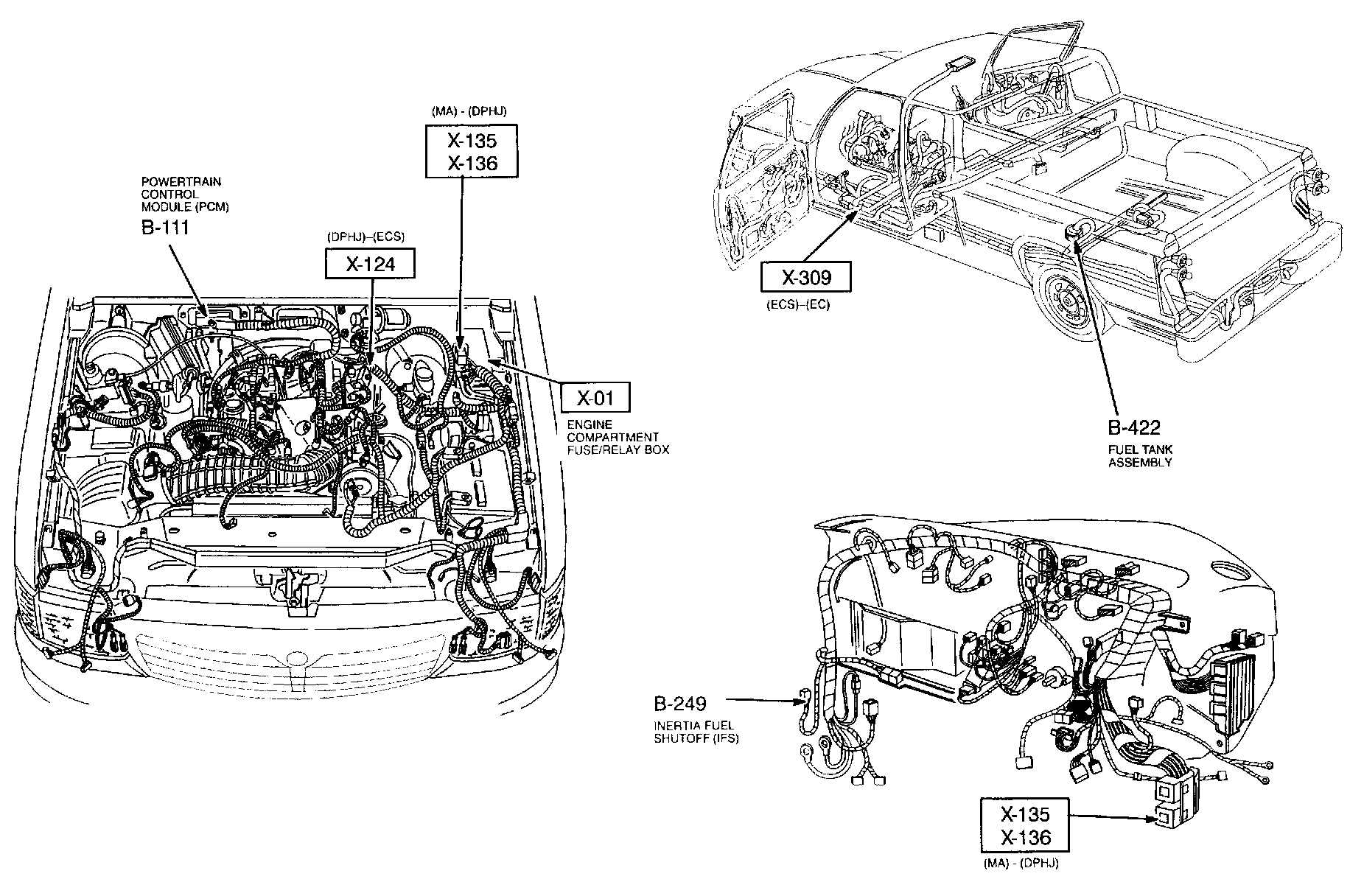 (MA) - (DPHJ)
X-135
X-136

POWERTRAIN CONTROL MODULE (PCM)
B-111

(DPHJ)–(ECS)
X-124

X-01
ENGINE COMPARTMENT FUSE/RELAY BOX

X-309
(ECS)–(EC)

B-422
FUEL TANK ASSEMBLY

B-249
INERTIA FUEL SHUTOFF (IFS)

X-135
X-136
(MA) - (DPHJ)