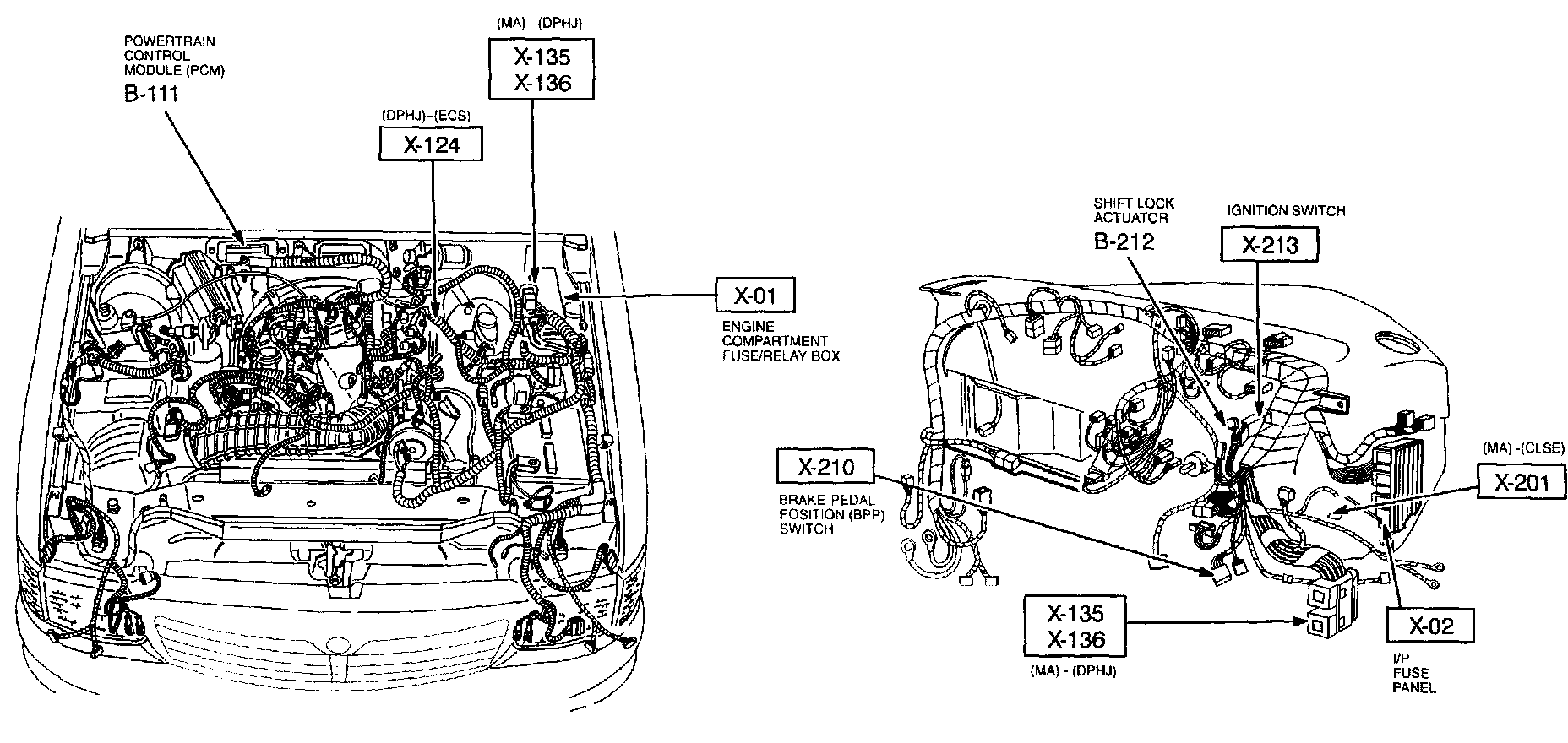 POWERTRAIN CONTROL MODULE (PCM)
B-111

(MA) - (DPHJ)
X-135
X-136

(DPHJ)–(ECS)
X-124

X-01
ENGINE COMPARTMENT FUSE/RELAY BOX

SHIFT LOCK ACTUATOR
B-212

IGNITION SWITCH
X-213

X-210
BRAKE PEDAL POSITION (BPP) SWITCH

(MA) -(CLSE)
X-201

X-135
X-136
(MA) - (DPHJ)

X-02
I/P FUSE PANEL