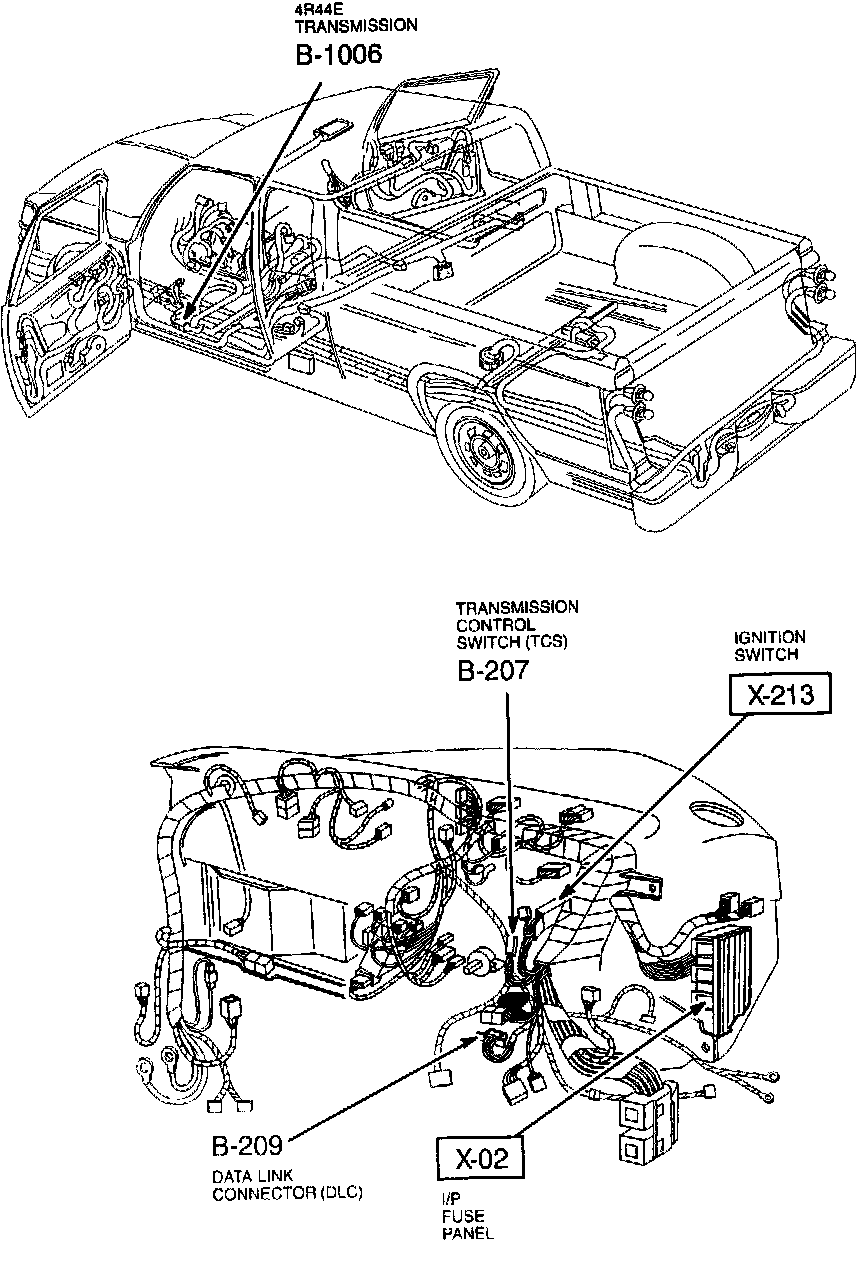 4R44E
TRANSMISSION
B-1006

TRANSMISSION
CONTROL
SWITCH (TCS)
B-207

IGNITION
SWITCH
X-213

B-209
DATA LINK
CONNECTOR (DLC)

X-02
I/P
FUSE
PANEL