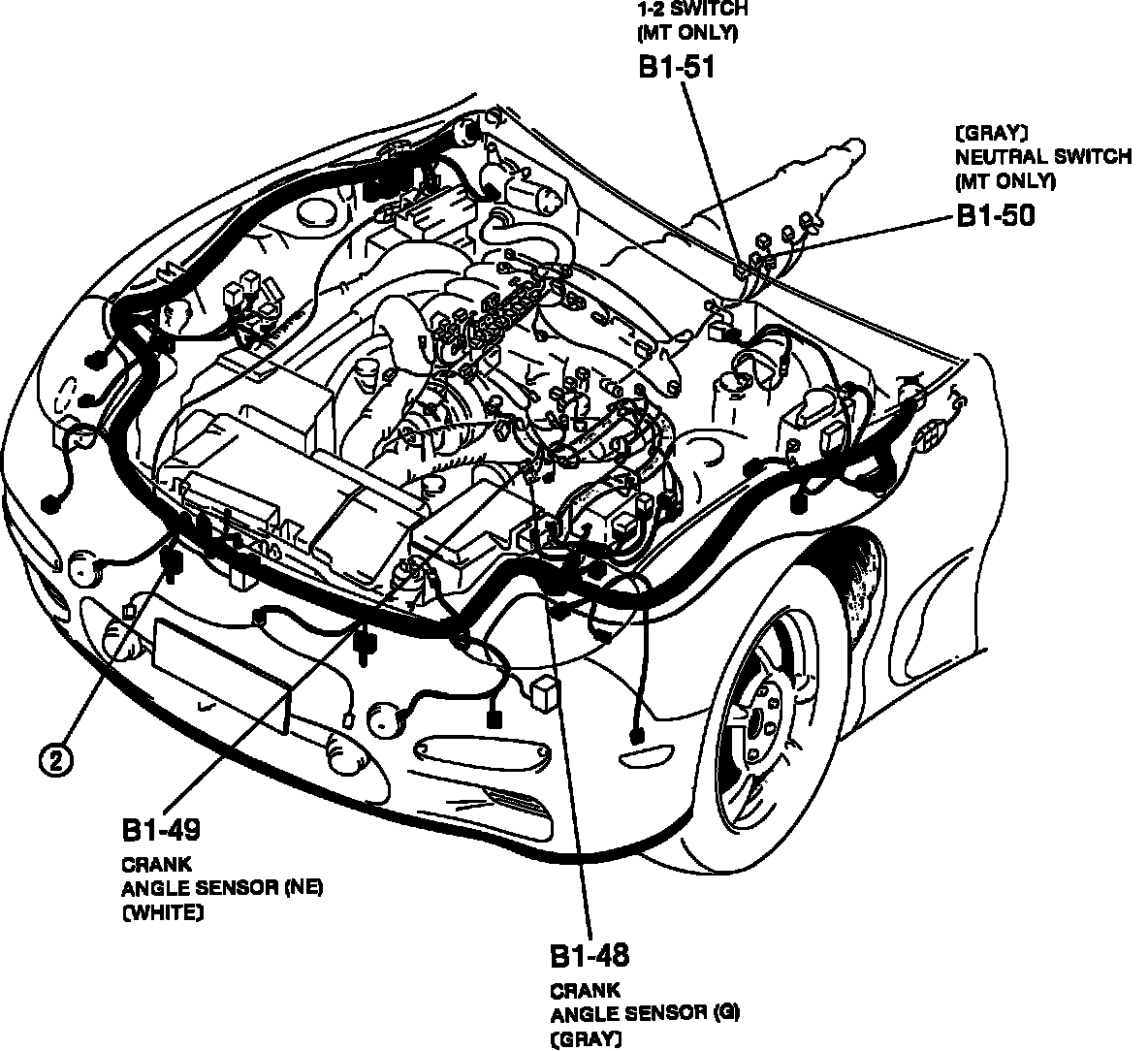 1-2 SWITCH
(MT ONLY)
B1-51

(GRAY)
NEUTRAL SWITCH
(MT ONLY)
B1-50

2

B1-49
CRANK
ANGLE SENSOR (NE)
(WHITE)

B1-48
CRANK
ANGLE SENSOR (G)
(GRAY)