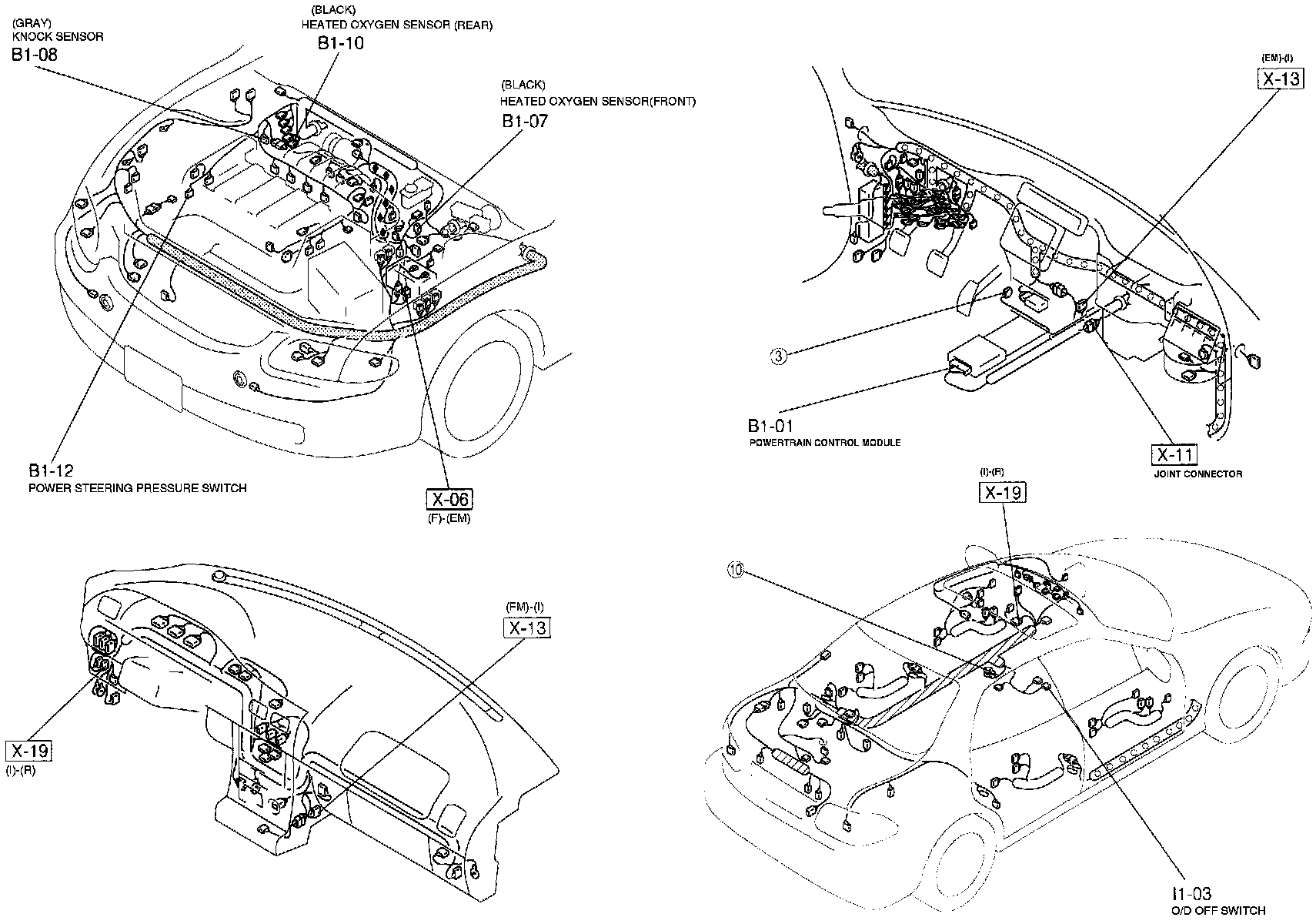 (GRAY)
KNOCK SENSOR
B1-08

(BLACK)
HEATED OXYGEN SENSOR (REAR)
B1-10

(BLACK)
HEATED OXYGEN SENSOR(FRONT)
B1-07

B1-12
POWER STEERING PRESSURE SWITCH

X-06
(F)-(EM)

(EM)-(I)
X-13

3

B1-01
POWERTRAIN CONTROL MODULE

X-11
JOINT CONNECTOR

(FM)-(I)
X-13

X-19
(I)-(R)

(I)-(R)
X-19

10

I1-03
O/D OFF SWITCH