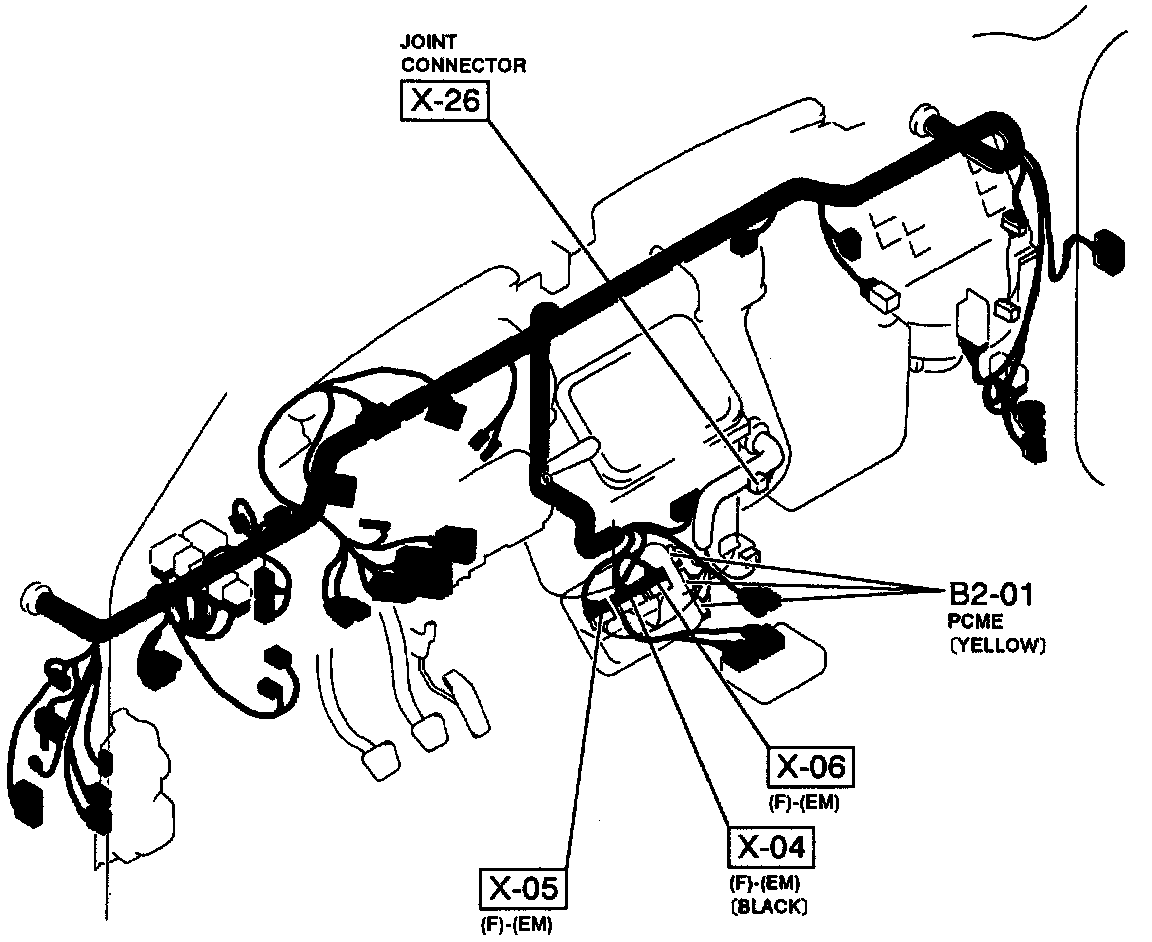 JOINT CONNECTOR
X-26

B2-01
PCME
(YELLOW)

X-06
(F)-(EM)

X-04
(F)-(EM)
(BLACK)

X-05
(F)-(EM)