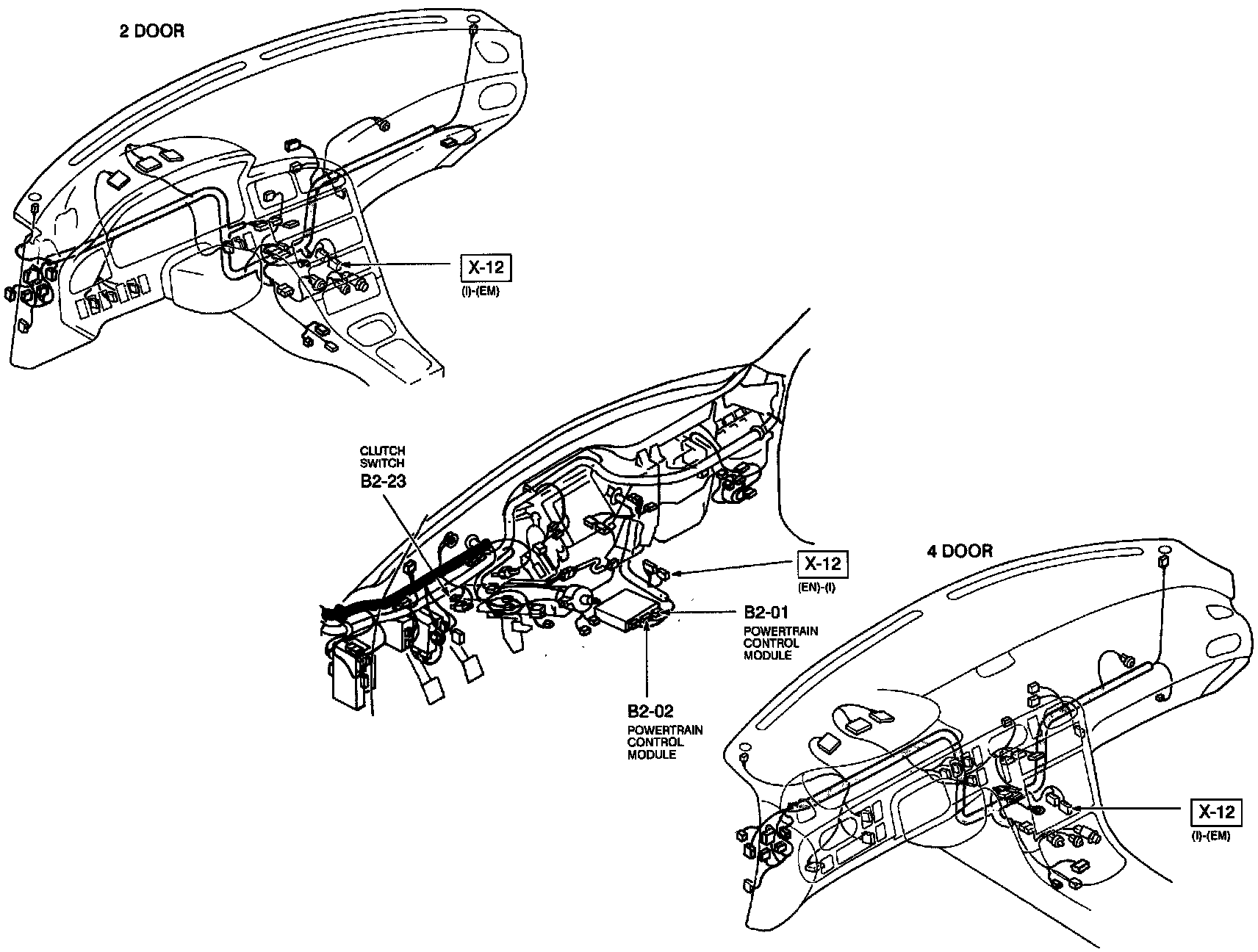 2 DOOR

X-12
(I)-(EM)

CLUTCH SWITCH
B2-23

X-12
(EN)-(I)

B2-01
POWERTRAIN CONTROL MODULE

B2-02
POWERTRAIN CONTROL MODULE

4 DOOR

X-12
(I)-(EM)