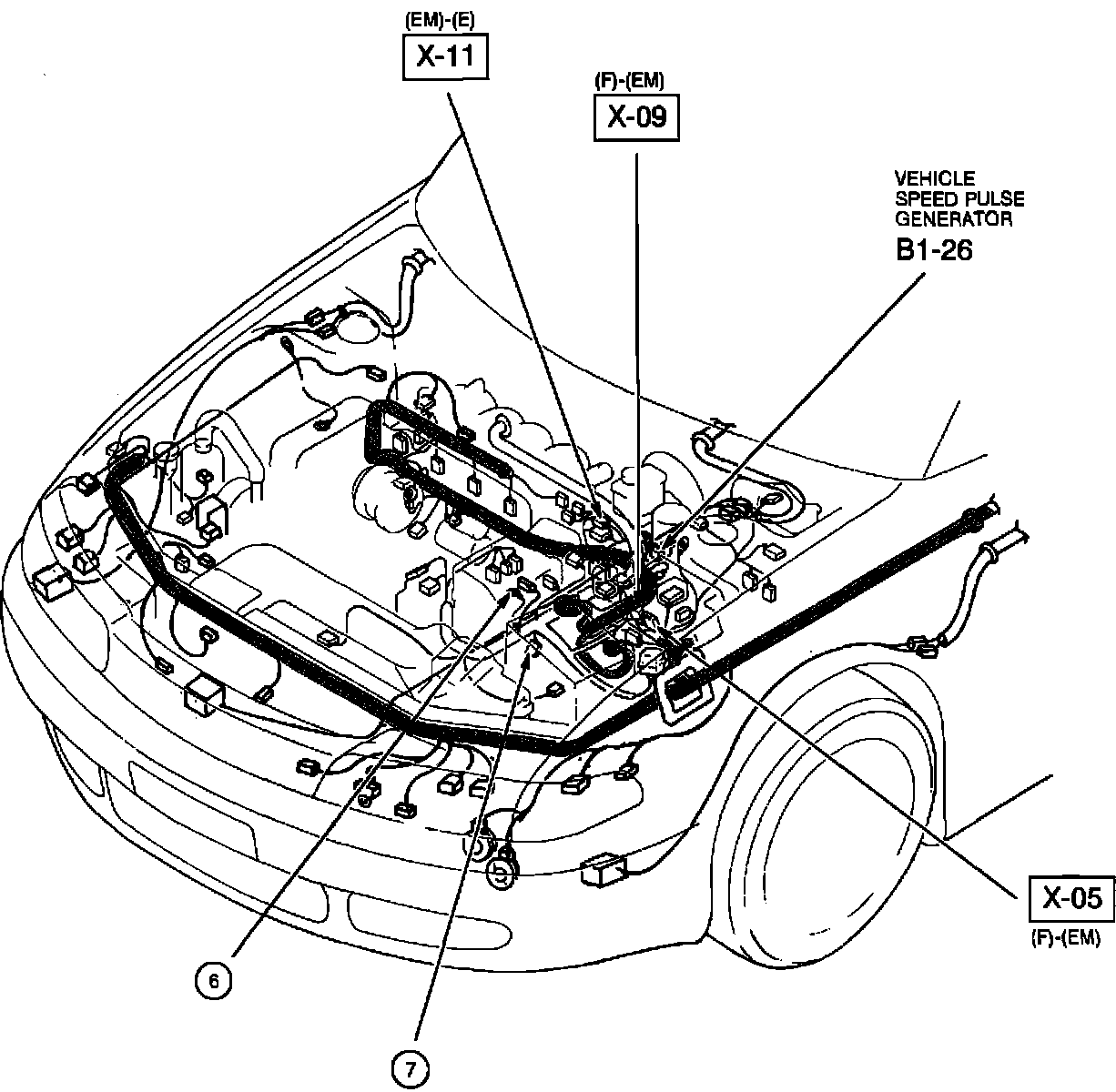 (EM)-(E)
X-11

(F)-(EM)
X-09

VEHICLE
SPEED PULSE
GENERATOR
B1-26

X-05
(F)-(EM)

6

7