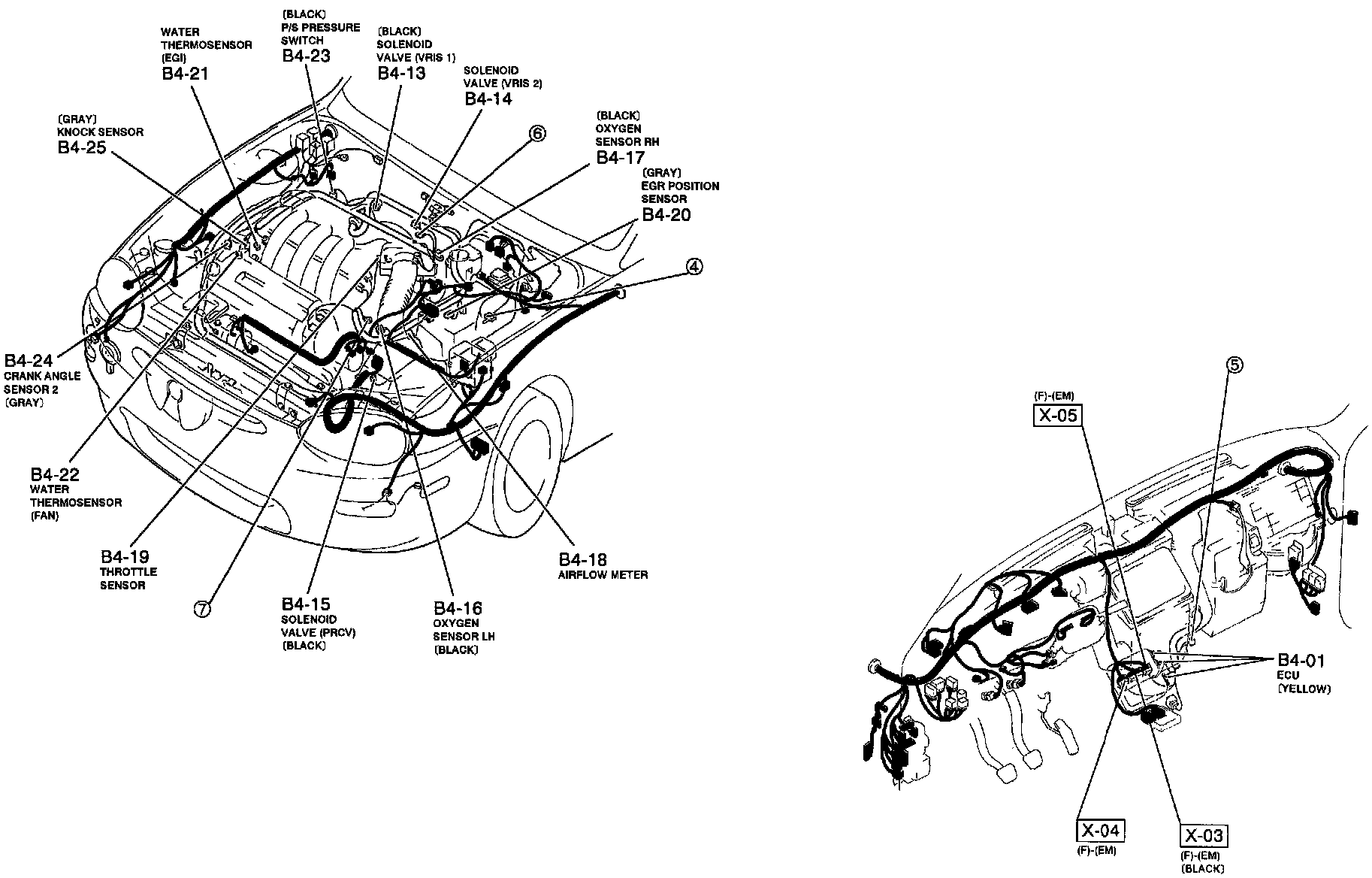 WATER THERMOSENSOR (EGI)
B4-21

(BLACK)
P/S PRESSURE SWITCH
B4-23

(BLACK)
SOLENOID VALVE (VRIS 1)
B4-13

SOLENOID VALVE (VRIS 2)
B4-14

(GRAY)
KNOCK SENSOR
B4-25

6

(BLACK)
OXYGEN SENSOR RH
B4-17

(GRAY)
EGR POSITION SENSOR
B4-20

4

B4-24
CRANK ANGLE SENSOR 2
(GRAY)

B4-22
WATER THERMOSENSOR (FAN)

B4-19
THROTTLE SENSOR

7

B4-15
SOLENOID VALVE (PRCV)
(BLACK)

B4-16
OXYGEN SENSOR LH
(BLACK)

B4-18
AIRFLOW METER

5

(F)-(EM)
X-05

B4-01
ECU
(YELLOW)

X-04
(F)-(EM)

X-03
(F)-(EM)
(BLACK)