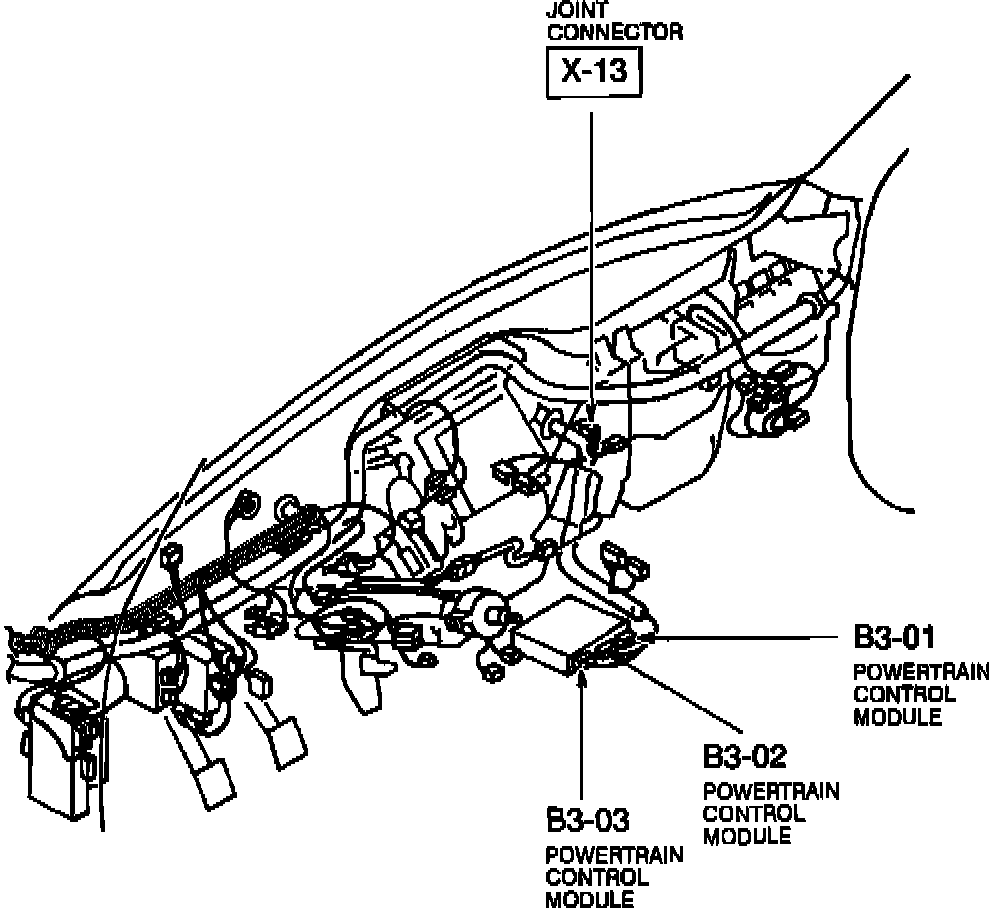 JOINT CONNECTOR
X-13

B3-01
POWERTRAIN CONTROL MODULE

B3-02
POWERTRAIN CONTROL MODULE

B3-03
POWERTRAIN CONTROL MODULE