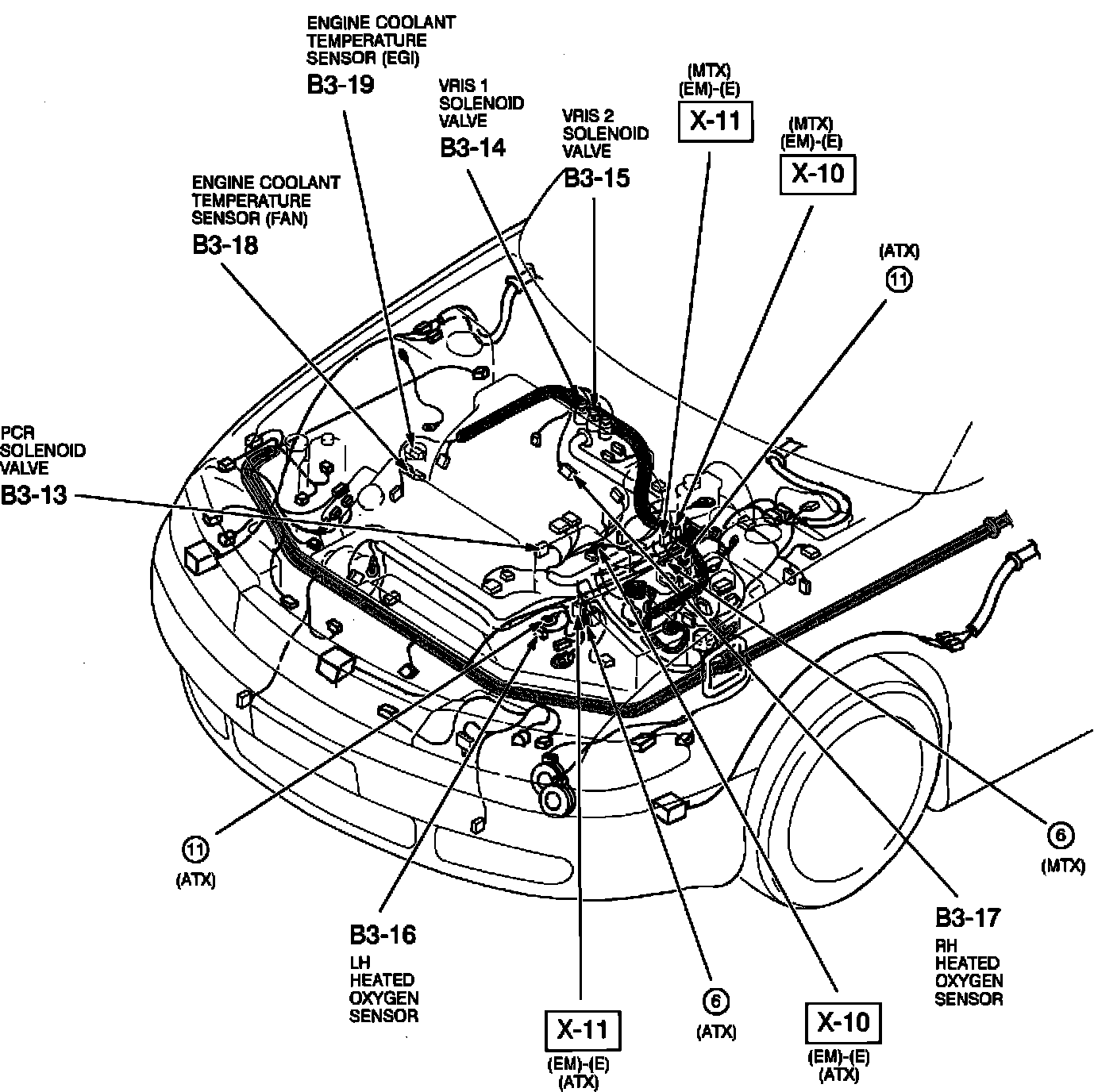 ENGINE COOLANT TEMPERATURE SENSOR (EGI)
B3-19

VRIS 1 SOLENOID VALVE
B3-14

VRIS 2 SOLENOID VALVE
B3-15

(MTX)
(EM)-(E)
X-11

(MTX)
(EM)-(E)
X-10

ENGINE COOLANT TEMPERATURE SENSOR (FAN)
B3-18

(ATX)
11

PCR SOLENOID VALVE
B3-13

11
(ATX)

B3-16
LH HEATED OXYGEN SENSOR

X-11
(EM)-(E)
(ATX)

6
(ATX)

X-10
(EM)-(E)
(ATX)

B3-17
RH HEATED OXYGEN SENSOR

6
(MTX)