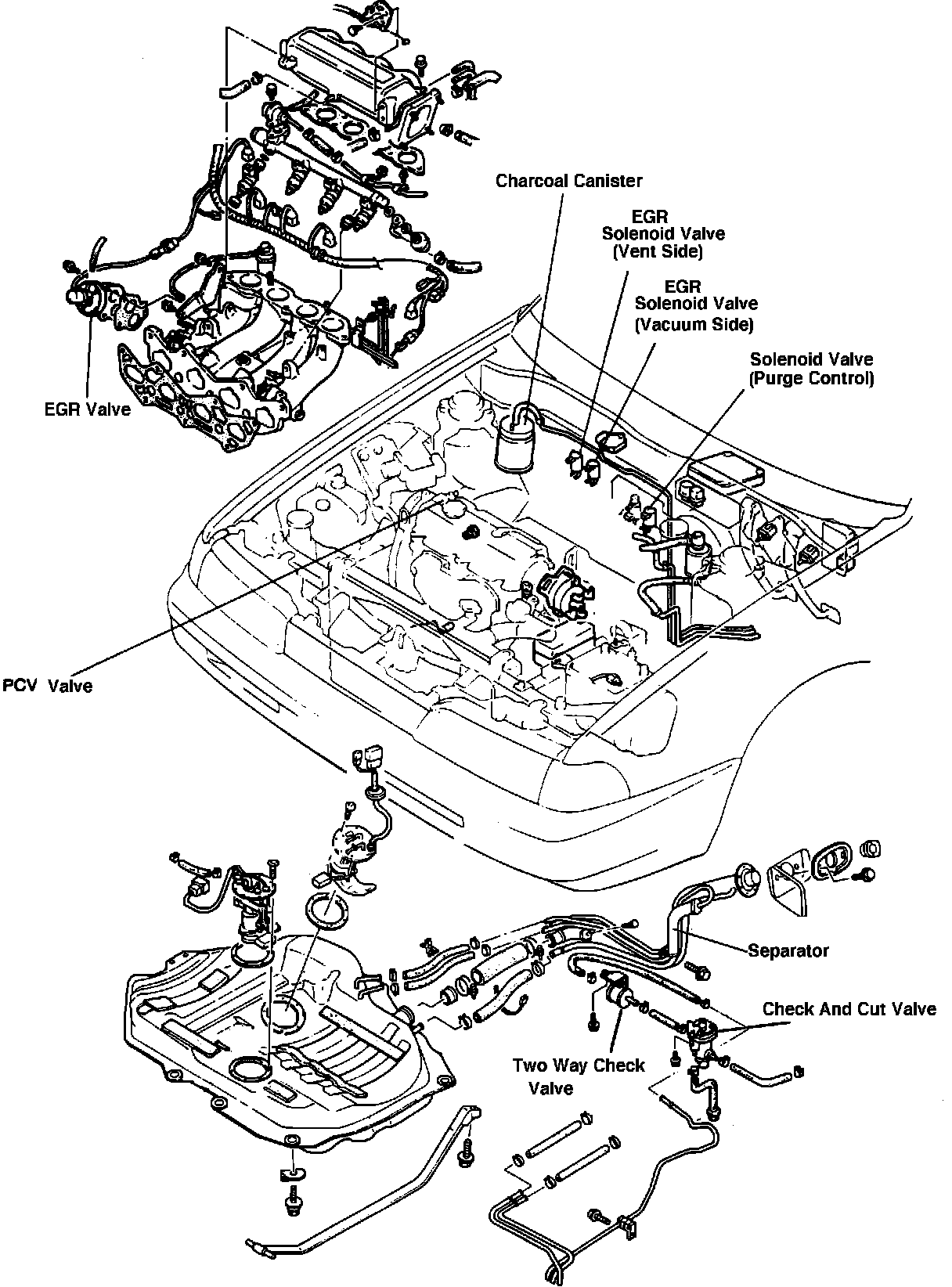 Charcoal Canister

EGR Solenoid Valve (Vent Side)

EGR Solenoid Valve (Vacuum Side)

Solenoid Valve (Purge Control)

EGR Valve

PCV Valve

Separator

Check And Cut Valve

Two Way Check Valve