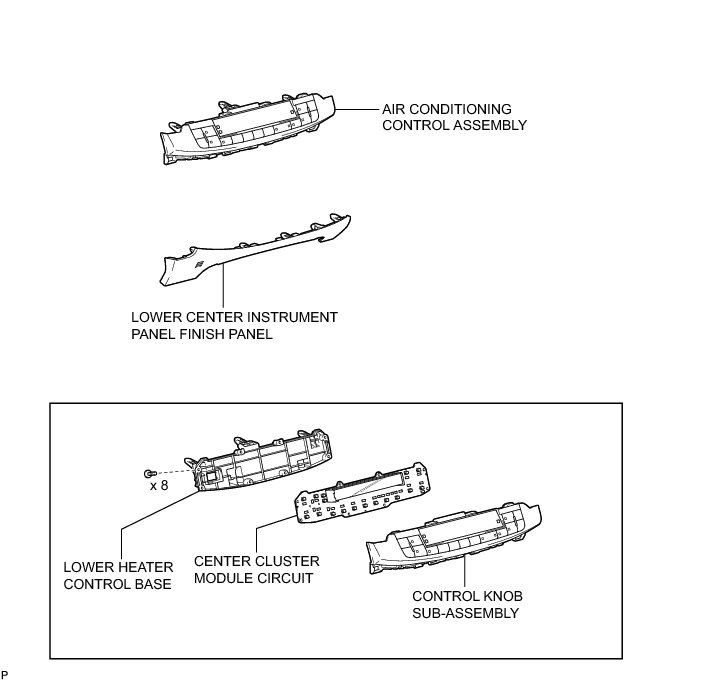 AIR CONDITIONING CONTROL ASSEMBLY

LOWER CENTER INSTRUMENT PANEL FINISH PANEL

x 8

LOWER HEATER CONTROL BASE

CENTER CLUSTER MODULE CIRCUIT

CONTROL KNOB SUB-ASSEMBLY

P