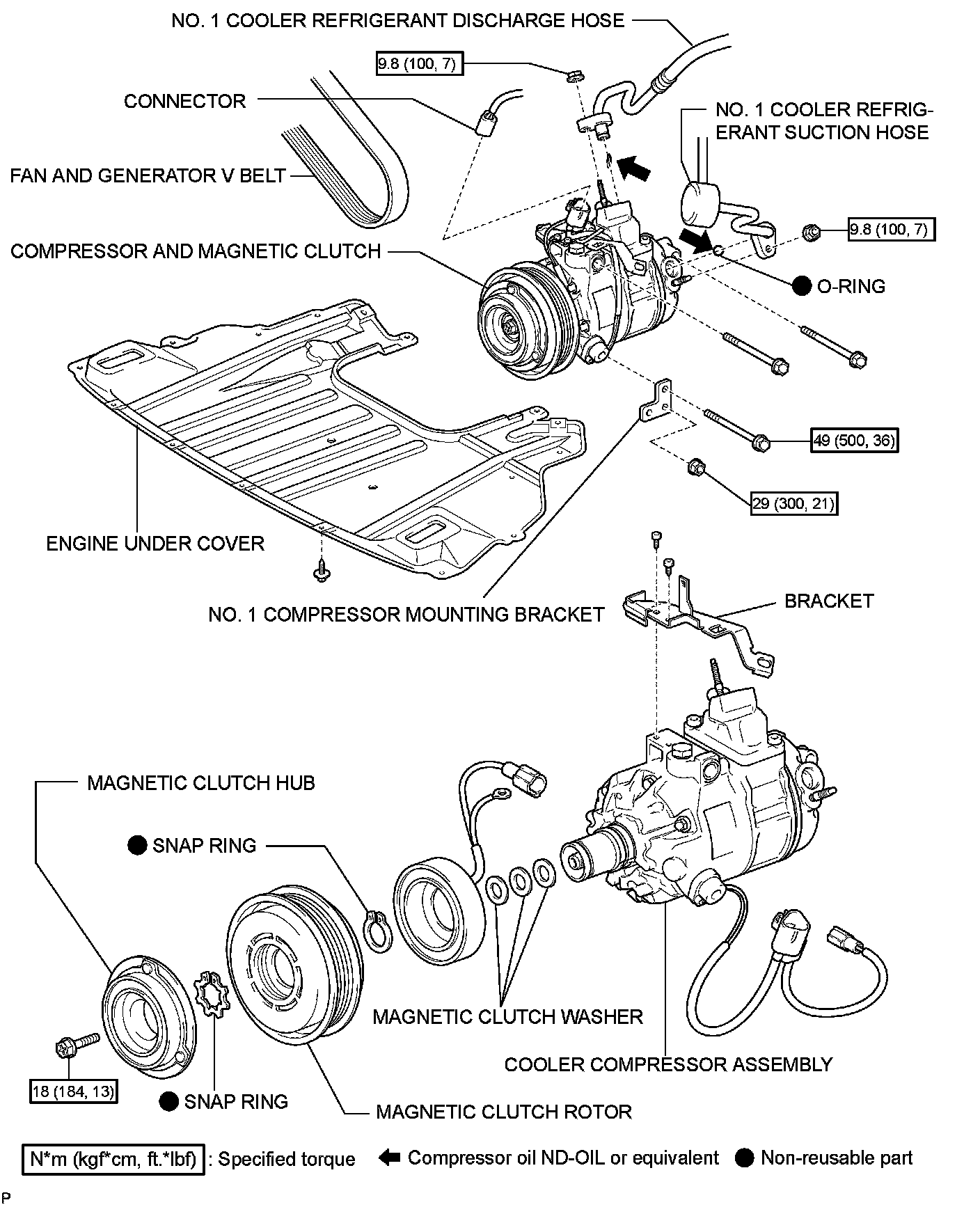 NO. 1 COOLER REFRIGERANT DISCHARGE HOSE

9.8 (100, 7)

CONNECTOR

NO. 1 COOLER REFRIGERANT SUCTION HOSE

FAN AND GENERATOR V BELT

9.8 (100, 7)

COMPRESSOR AND MAGNETIC CLUTCH

O-RING

49 (500, 36)

29 (300, 21)

ENGINE UNDER COVER

NO. 1 COMPRESSOR MOUNTING BRACKET

BRACKET

MAGNETIC CLUTCH HUB

SNAP RING

MAGNETIC CLUTCH WASHER

COOLER COMPRESSOR ASSEMBLY

18 (184, 13)

SNAP RING

MAGNETIC CLUTCH ROTOR

N*m (kgf*cm, ft.*lbf) : Specified torque

Compressor oil ND-OIL or equivalent

Non-reusable part

P