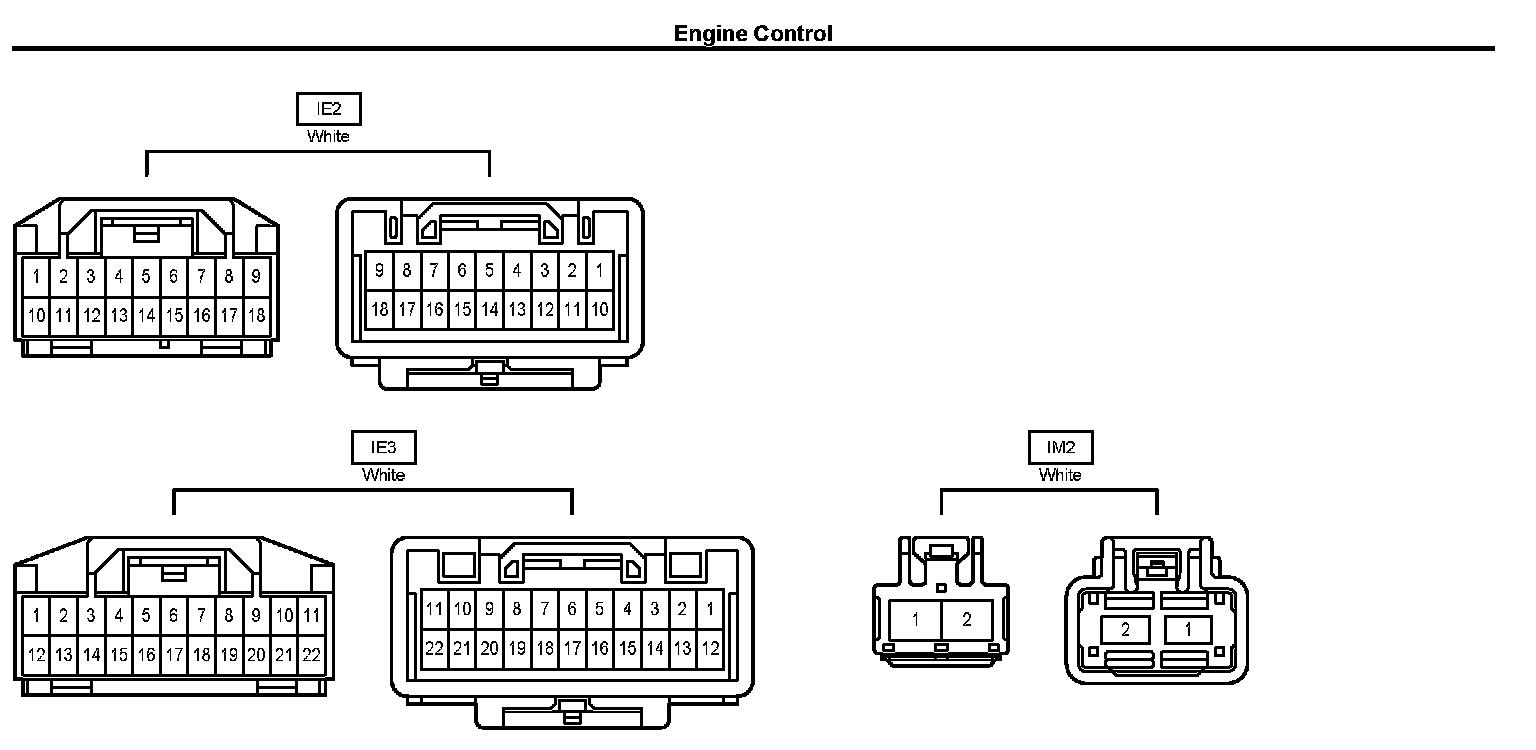 Engine Control

IE2
White

1 2 3 4 5 6 7 8 9
10 11 12 13 14 15 16 17 18

9 8 7 6 5 4 3 2 1
18 17 16 15 14 13 12 11 10

IE3
White

1 2 3 4 5 6 7 8 9 10 11
12 13 14 15 16 17 18 19 20 21 22

11 10 9 8 7 6 5 4 3 2 1
22 21 20 19 18 17 16 15 14 13 12

IM2
White

1 2

2 1