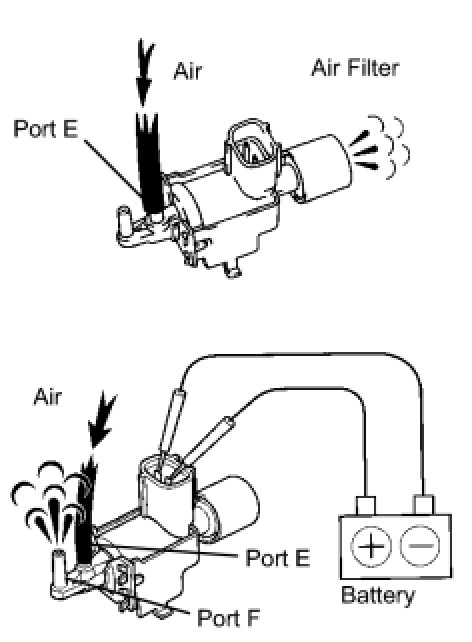 Air

Air Filter

Port E

Air

Port E

Port F

+

−

Battery