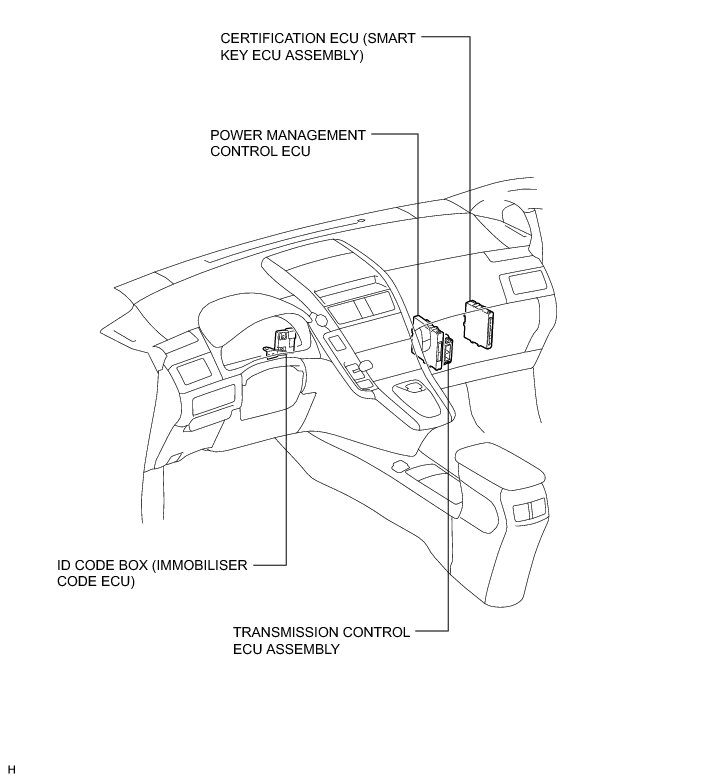 CERTIFICATION ECU (SMART KEY ECU ASSEMBLY)

POWER MANAGEMENT CONTROL ECU

ID CODE BOX (IMMOBILISER CODE ECU)

TRANSMISSION CONTROL ECU ASSEMBLY

H