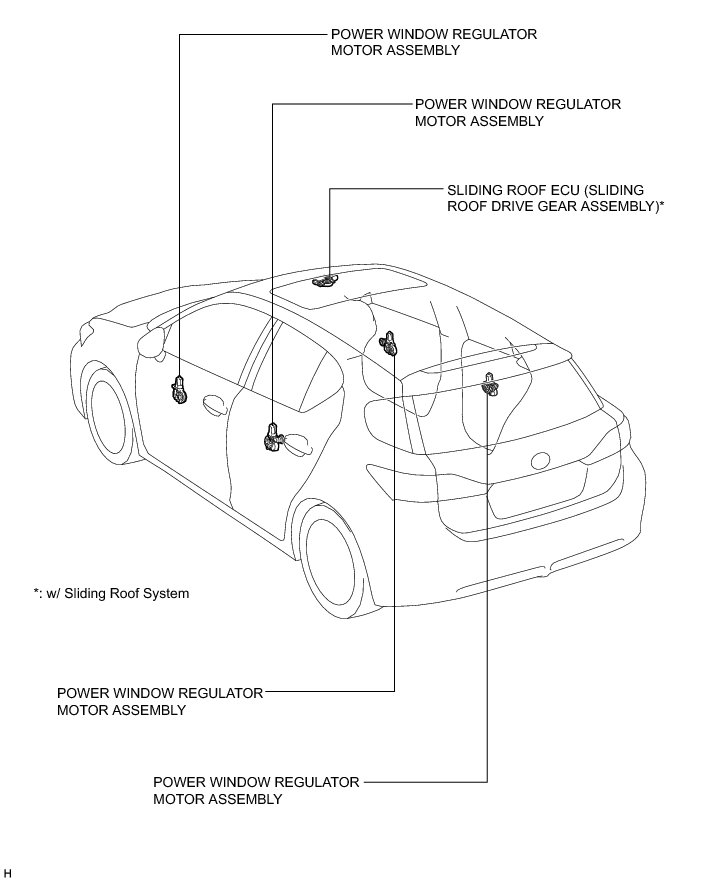 POWER WINDOW REGULATOR MOTOR ASSEMBLY

POWER WINDOW REGULATOR MOTOR ASSEMBLY

SLIDING ROOF ECU (SLIDING ROOF DRIVE GEAR ASSEMBLY)*

*: w/ Sliding Roof System

POWER WINDOW REGULATOR MOTOR ASSEMBLY

POWER WINDOW REGULATOR MOTOR ASSEMBLY

H