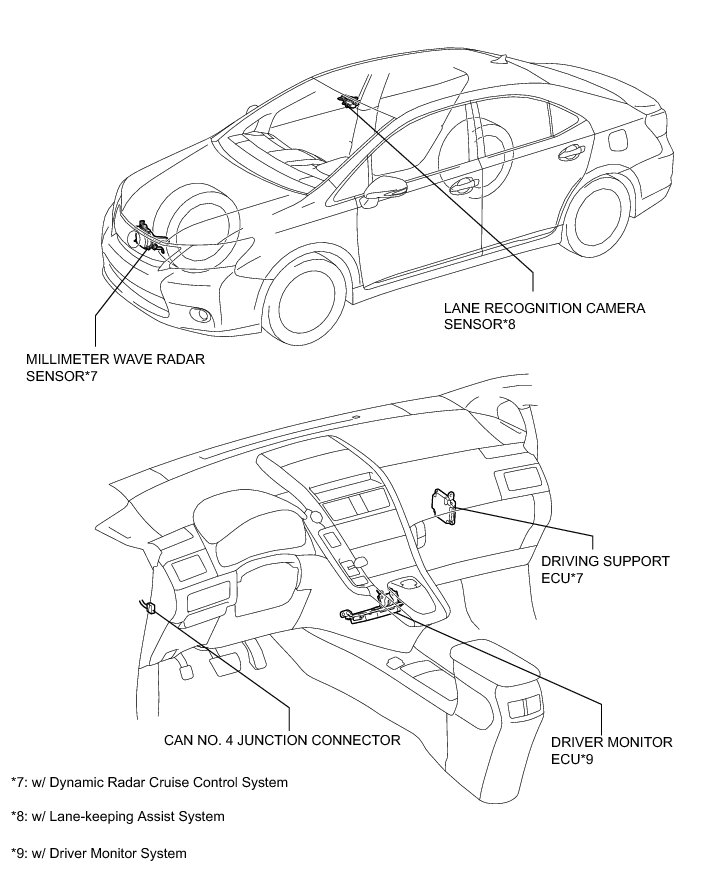 LANE RECOGNITION CAMERA SENSOR*8

MILLIMETER WAVE RADAR SENSOR*7

DRIVING SUPPORT ECU*7

CAN NO. 4 JUNCTION CONNECTOR

DRIVER MONITOR ECU*9

*7: w/ Dynamic Radar Cruise Control System

*8: w/ Lane-keeping Assist System

*9: w/ Driver Monitor System