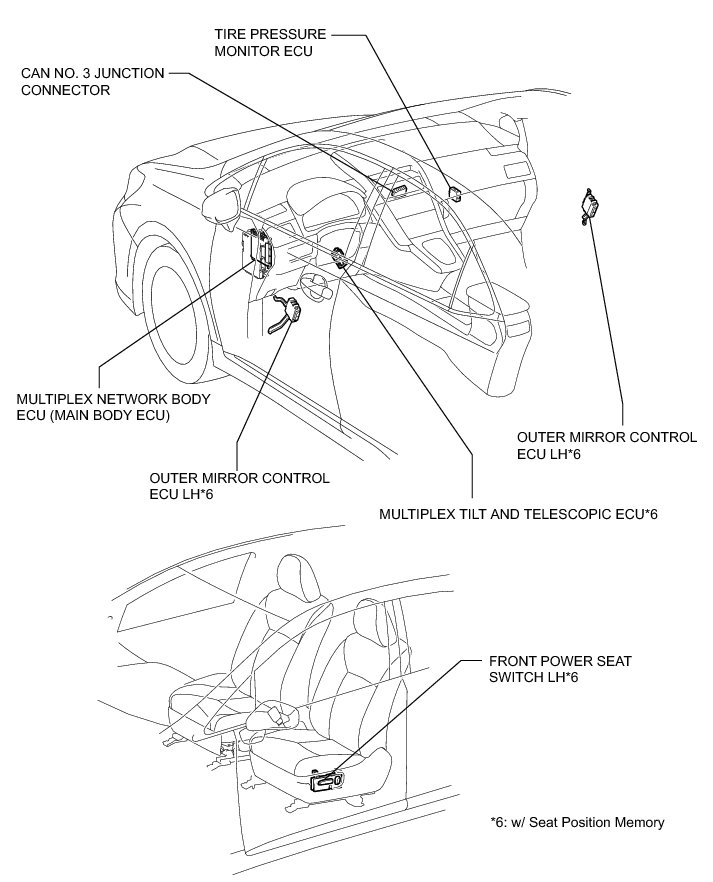 TIRE PRESSURE MONITOR ECU

CAN NO. 3 JUNCTION CONNECTOR

MULTIPLEX NETWORK BODY ECU (MAIN BODY ECU)

OUTER MIRROR CONTROL ECU LH*6

OUTER MIRROR CONTROL ECU LH*6

MULTIPLEX TILT AND TELESCOPIC ECU*6

FRONT POWER SEAT SWITCH LH*6

*6: w/ Seat Position Memory