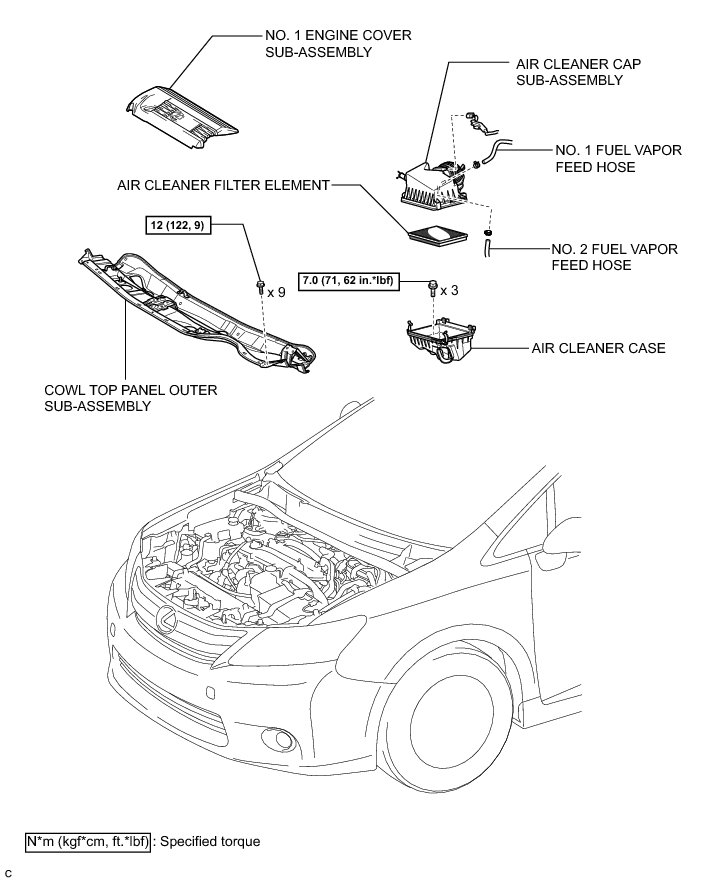 NO. 1 ENGINE COVER SUB-ASSEMBLY

AIR CLEANER CAP SUB-ASSEMBLY

NO. 1 FUEL VAPOR FEED HOSE

AIR CLEANER FILTER ELEMENT

12 (122, 9)

x 9

NO. 2 FUEL VAPOR FEED HOSE

7.0 (71, 62 in.*lbf)

x 3

AIR CLEANER CASE

COWL TOP PANEL OUTER SUB-ASSEMBLY

N*m (kgf*cm, ft.*lbf) : Specified torque

C