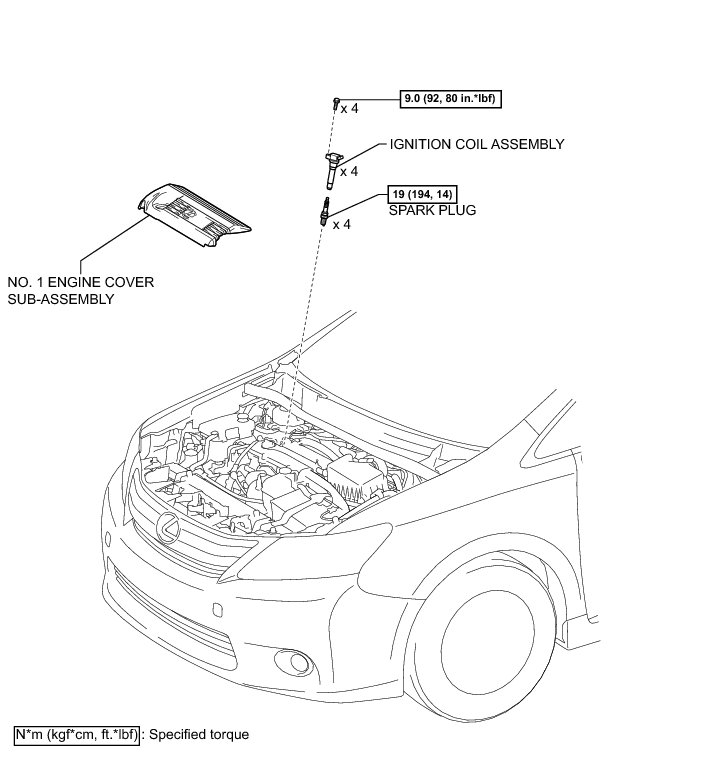 9.0 (92, 80 in.*lbf)

x 4

IGNITION COIL ASSEMBLY

x 4

19 (194, 14)

SPARK PLUG

x 4

NO. 1 ENGINE COVER SUB-ASSEMBLY

N*m (kgf*cm, ft.*lbf) : Specified torque