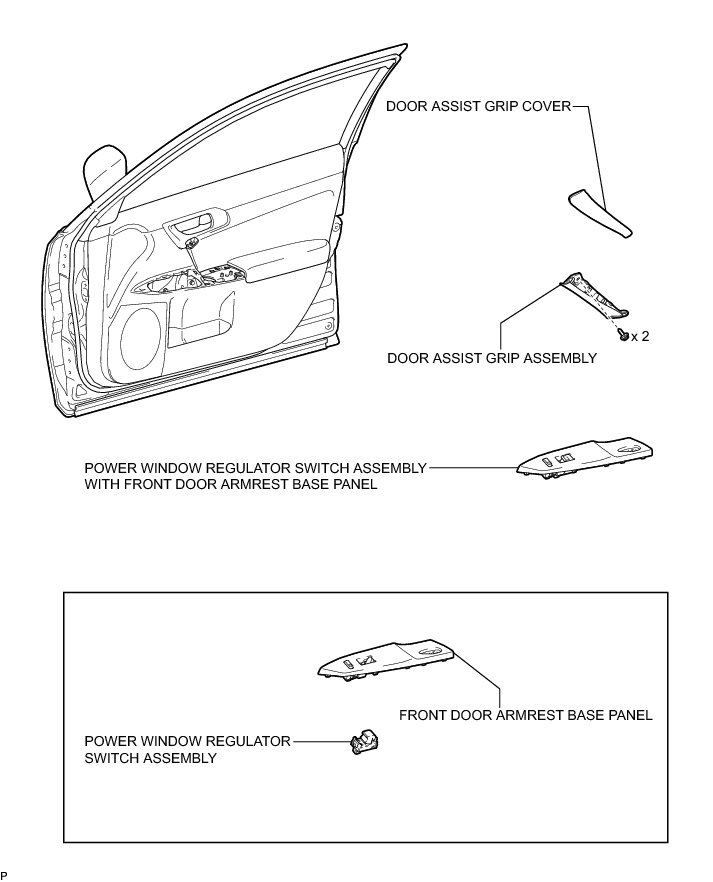 DOOR ASSIST GRIP COVER

x 2

DOOR ASSIST GRIP ASSEMBLY

POWER WINDOW REGULATOR SWITCH ASSEMBLY WITH FRONT DOOR ARMREST BASE PANEL

FRONT DOOR ARMREST BASE PANEL

POWER WINDOW REGULATOR SWITCH ASSEMBLY

P