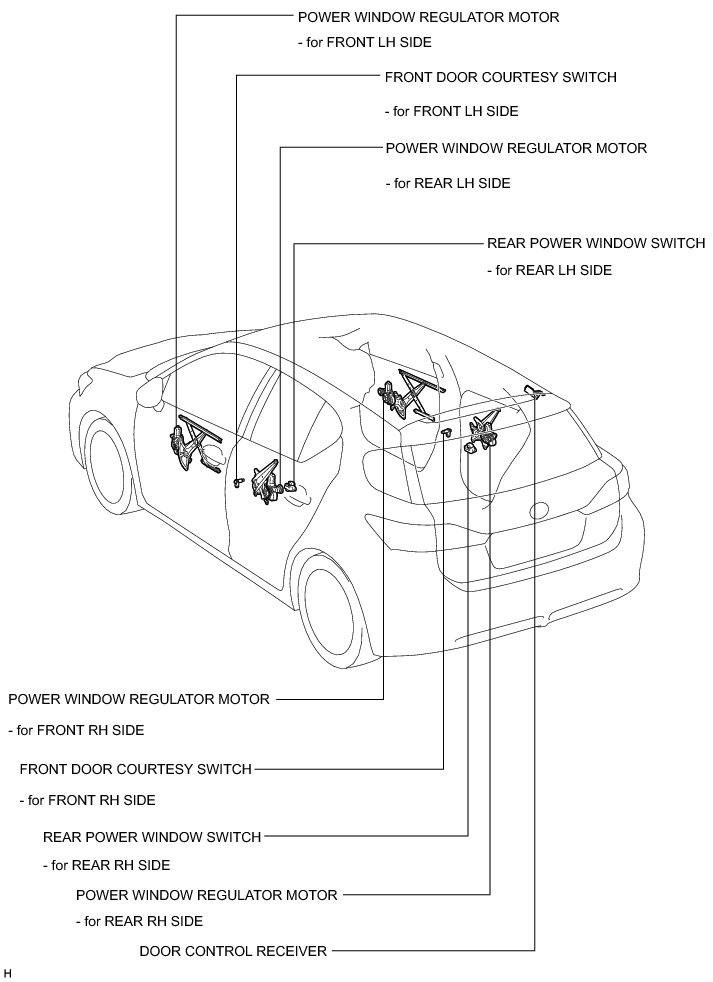 POWER WINDOW REGULATOR MOTOR
- for FRONT LH SIDE

FRONT DOOR COURTESY SWITCH
- for FRONT LH SIDE

POWER WINDOW REGULATOR MOTOR
- for REAR LH SIDE

REAR POWER WINDOW SWITCH
- for REAR LH SIDE

POWER WINDOW REGULATOR MOTOR
- for FRONT RH SIDE

FRONT DOOR COURTESY SWITCH
- for FRONT RH SIDE

REAR POWER WINDOW SWITCH
- for REAR RH SIDE

POWER WINDOW REGULATOR MOTOR
- for REAR RH SIDE

DOOR CONTROL RECEIVER

H