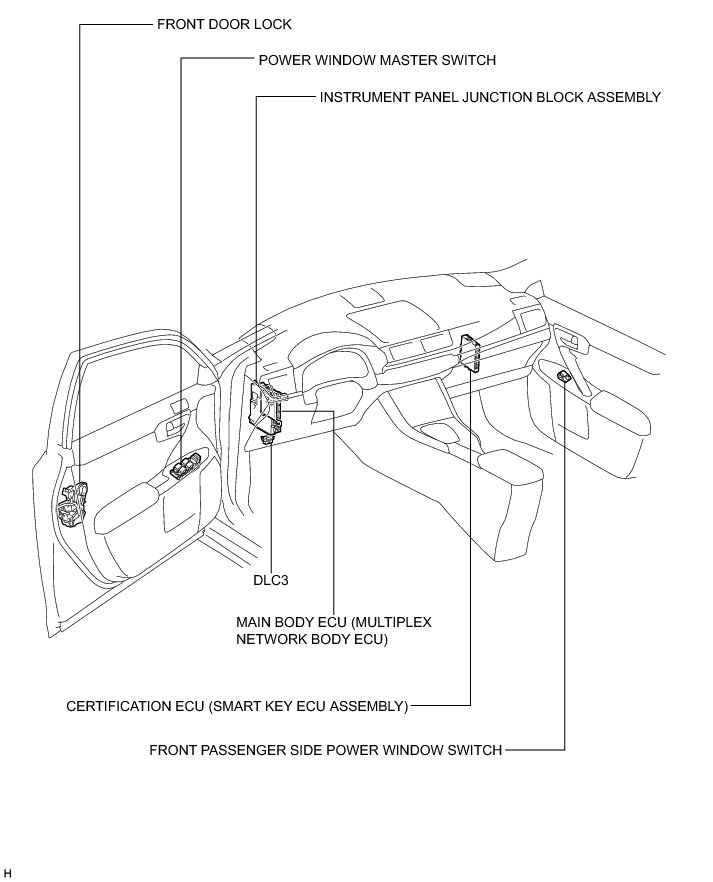 FRONT DOOR LOCK

POWER WINDOW MASTER SWITCH

INSTRUMENT PANEL JUNCTION BLOCK ASSEMBLY

DLC3

MAIN BODY ECU (MULTIPLEX NETWORK BODY ECU)

CERTIFICATION ECU (SMART KEY ECU ASSEMBLY)

FRONT PASSENGER SIDE POWER WINDOW SWITCH

H