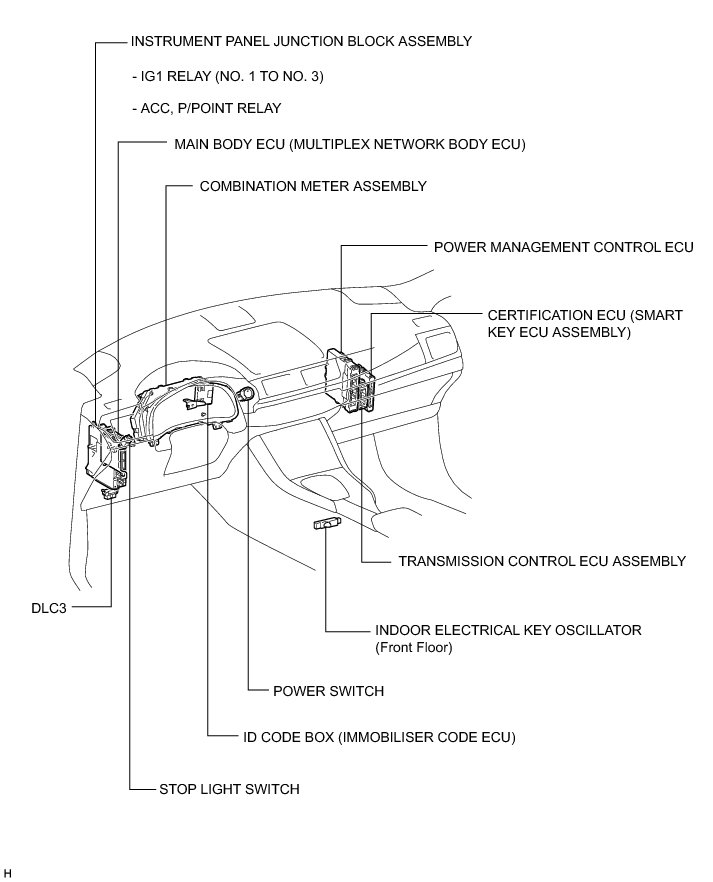 INSTRUMENT PANEL JUNCTION BLOCK ASSEMBLY

- IG1 RELAY (NO. 1 TO NO. 3)

- ACC, P/POINT RELAY

MAIN BODY ECU (MULTIPLEX NETWORK BODY ECU)

COMBINATION METER ASSEMBLY

POWER MANAGEMENT CONTROL ECU

CERTIFICATION ECU (SMART KEY ECU ASSEMBLY)

TRANSMISSION CONTROL ECU ASSEMBLY

DLC3

INDOOR ELECTRICAL KEY OSCILLATOR (Front Floor)

POWER SWITCH

ID CODE BOX (IMMOBILISER CODE ECU)

STOP LIGHT SWITCH

H