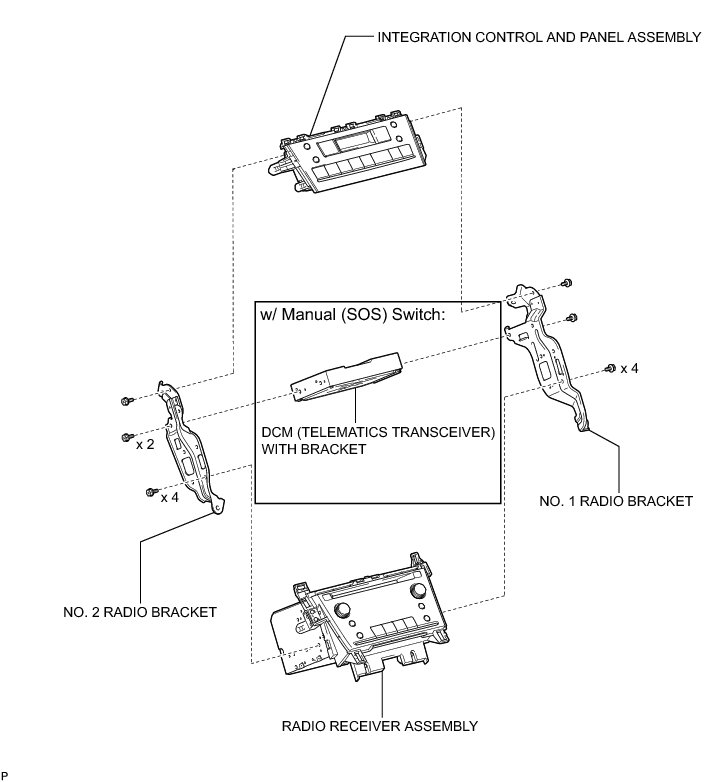 INTEGRATION CONTROL AND PANEL ASSEMBLY

w/ Manual (SOS) Switch:

x 4

DCM (TELEMATICS TRANSCEIVER) WITH BRACKET

x 2

x 4

NO. 1 RADIO BRACKET

NO. 2 RADIO BRACKET

RADIO RECEIVER ASSEMBLY

P