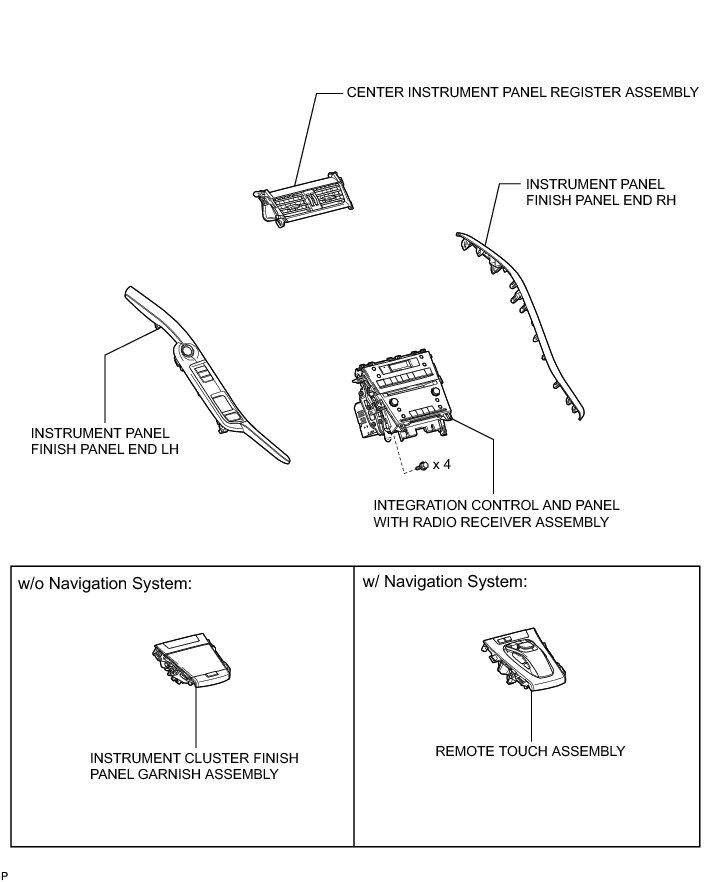 CENTER INSTRUMENT PANEL REGISTER ASSEMBLY

INSTRUMENT PANEL FINISH PANEL END RH

INSTRUMENT PANEL FINISH PANEL END LH

x 4

INTEGRATION CONTROL AND PANEL WITH RADIO RECEIVER ASSEMBLY

w/o Navigation System:

INSTRUMENT CLUSTER FINISH PANEL GARNISH ASSEMBLY

w/ Navigation System:

REMOTE TOUCH ASSEMBLY

P