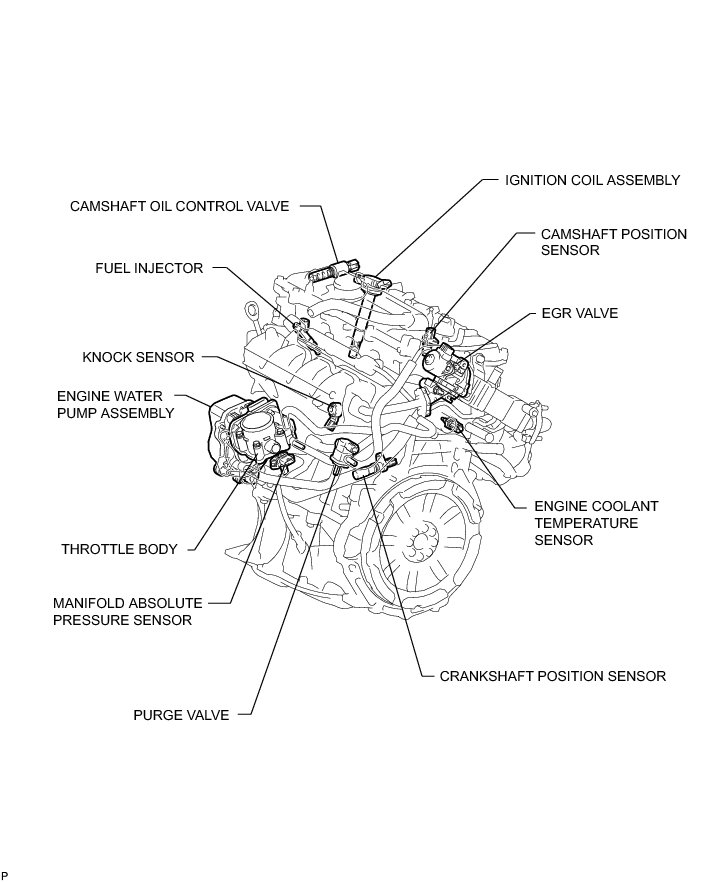 IGNITION COIL ASSEMBLY

CAMSHAFT OIL CONTROL VALVE

CAMSHAFT POSITION SENSOR

FUEL INJECTOR

EGR VALVE

KNOCK SENSOR

ENGINE WATER PUMP ASSEMBLY

ENGINE COOLANT TEMPERATURE SENSOR

THROTTLE BODY

MANIFOLD ABSOLUTE PRESSURE SENSOR

CRANKSHAFT POSITION SENSOR

PURGE VALVE

P