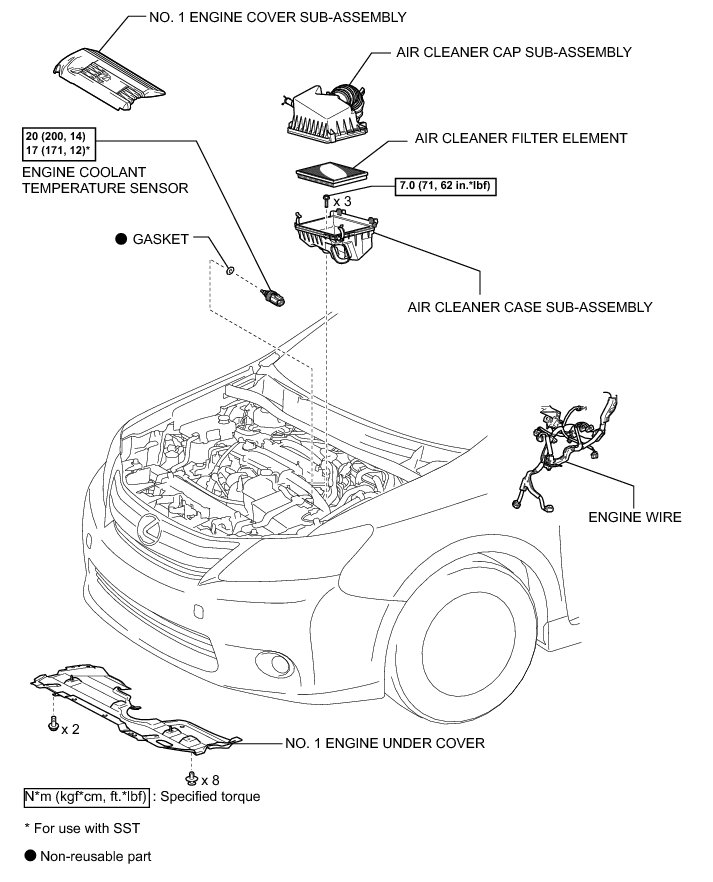 NO. 1 ENGINE COVER SUB-ASSEMBLY

AIR CLEANER CAP SUB-ASSEMBLY

20 (200, 14)
17 (171, 12)*

ENGINE COOLANT TEMPERATURE SENSOR

AIR CLEANER FILTER ELEMENT

7.0 (71, 62 in.*lbf)

x 3

● GASKET

AIR CLEANER CASE SUB-ASSEMBLY

ENGINE WIRE

x 2

NO. 1 ENGINE UNDER COVER

x 8

N*m (kgf*cm, ft.*lbf) : Specified torque

* For use with SST

● Non-reusable part