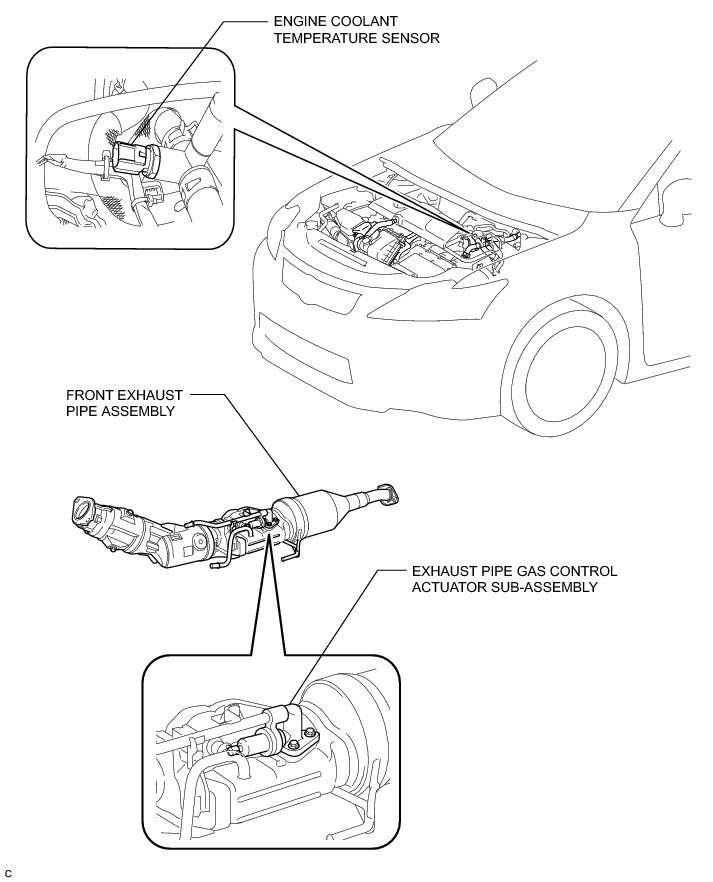 ENGINE COOLANT TEMPERATURE SENSOR

FRONT EXHAUST PIPE ASSEMBLY

EXHAUST PIPE GAS CONTROL ACTUATOR SUB-ASSEMBLY

C