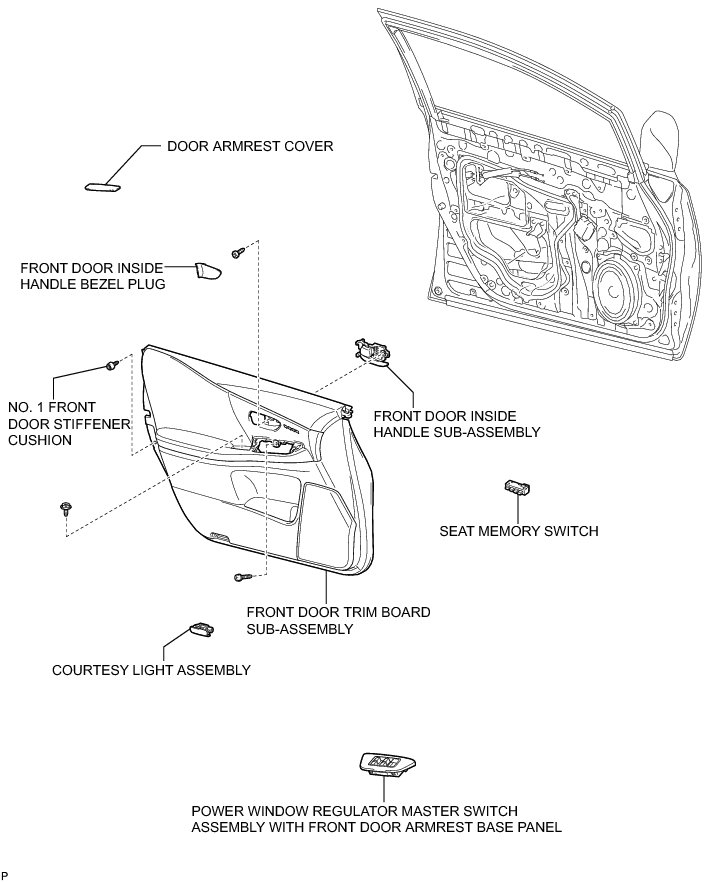 DOOR ARMREST COVER

FRONT DOOR INSIDE HANDLE BEZEL PLUG

NO. 1 FRONT DOOR STIFFENER CUSHION

FRONT DOOR INSIDE HANDLE SUB-ASSEMBLY

SEAT MEMORY SWITCH

FRONT DOOR TRIM BOARD SUB-ASSEMBLY

COURTESY LIGHT ASSEMBLY

POWER WINDOW REGULATOR MASTER SWITCH ASSEMBLY WITH FRONT DOOR ARMREST BASE PANEL

P