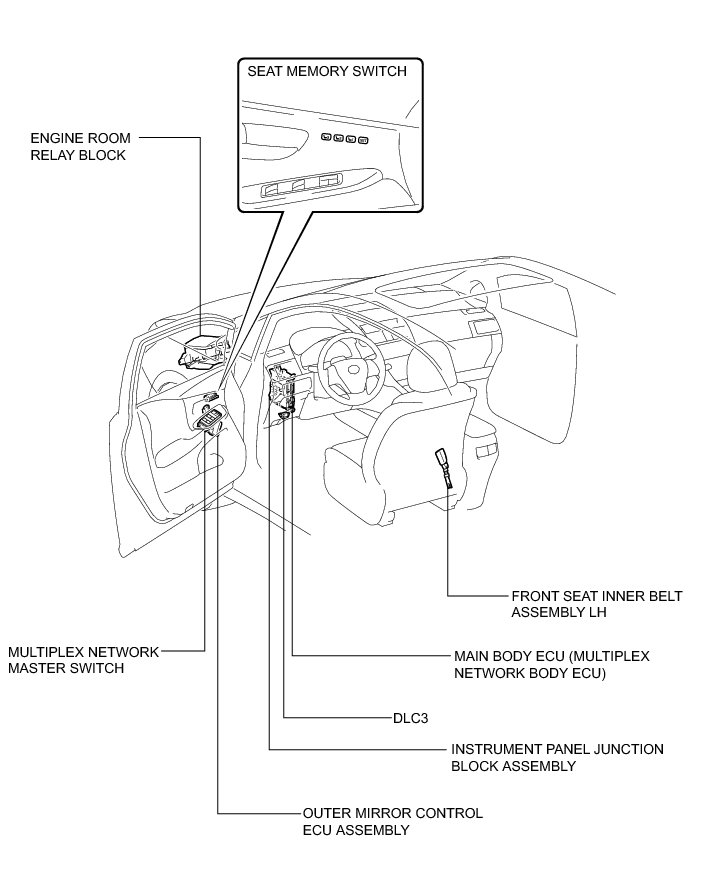 SEAT MEMORY SWITCH

ENGINE ROOM RELAY BLOCK

FRONT SEAT INNER BELT ASSEMBLY LH

MULTIPLEX NETWORK MASTER SWITCH

MAIN BODY ECU (MULTIPLEX NETWORK BODY ECU)

DLC3

INSTRUMENT PANEL JUNCTION BLOCK ASSEMBLY

OUTER MIRROR CONTROL ECU ASSEMBLY