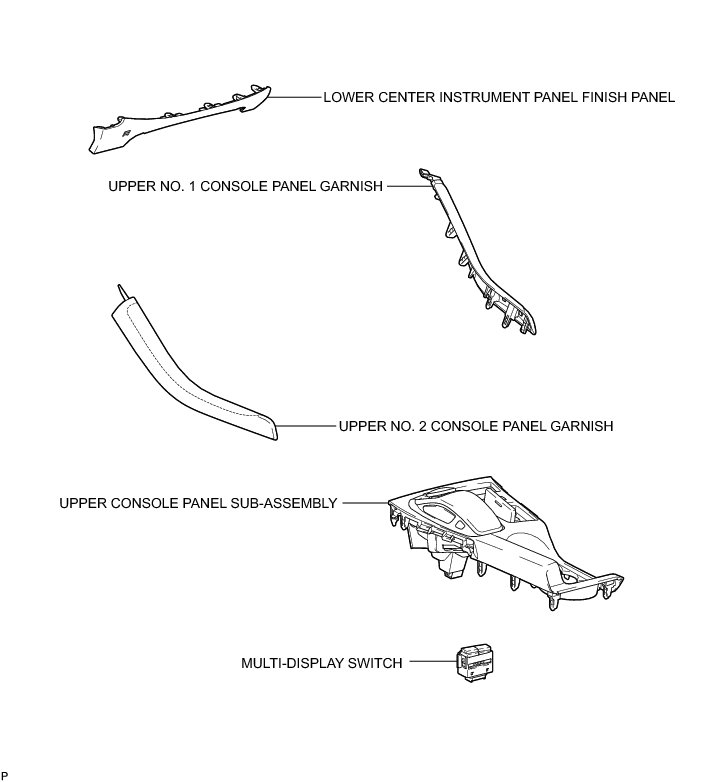 LOWER CENTER INSTRUMENT PANEL FINISH PANEL

UPPER NO. 1 CONSOLE PANEL GARNISH

UPPER NO. 2 CONSOLE PANEL GARNISH

UPPER CONSOLE PANEL SUB-ASSEMBLY

MULTI-DISPLAY SWITCH

P