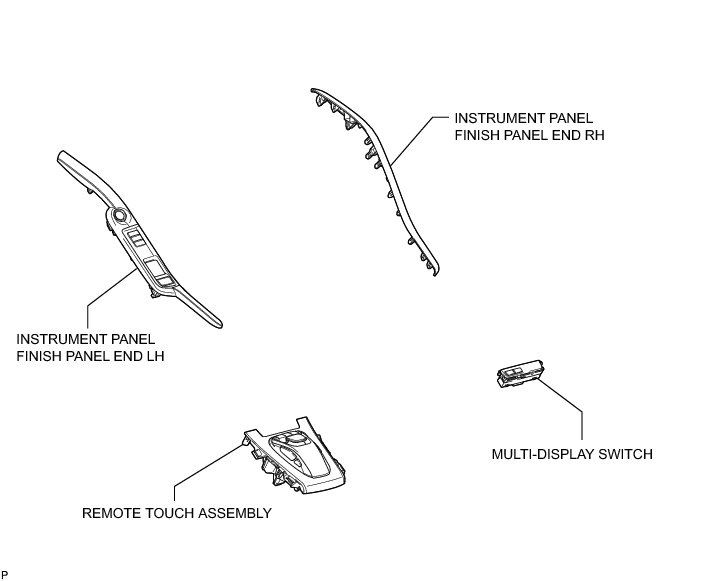 INSTRUMENT PANEL
FINISH PANEL END RH

INSTRUMENT PANEL
FINISH PANEL END LH

MULTI-DISPLAY SWITCH

REMOTE TOUCH ASSEMBLY

P