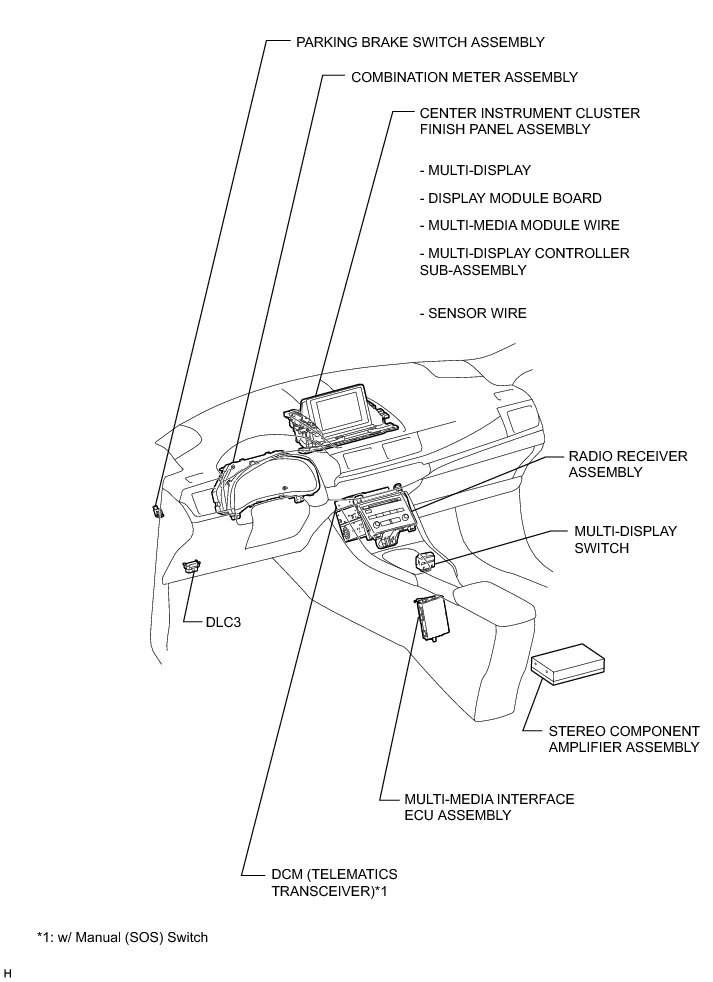 PARKING BRAKE SWITCH ASSEMBLY

COMBINATION METER ASSEMBLY

CENTER INSTRUMENT CLUSTER FINISH PANEL ASSEMBLY

- MULTI-DISPLAY

- DISPLAY MODULE BOARD

- MULTI-MEDIA MODULE WIRE

- MULTI-DISPLAY CONTROLLER SUB-ASSEMBLY

- SENSOR WIRE

RADIO RECEIVER ASSEMBLY

MULTI-DISPLAY SWITCH

DLC3

STEREO COMPONENT AMPLIFIER ASSEMBLY

MULTI-MEDIA INTERFACE ECU ASSEMBLY

DCM (TELEMATICS TRANSCEIVER)*1

*1: w/ Manual (SOS) Switch

H