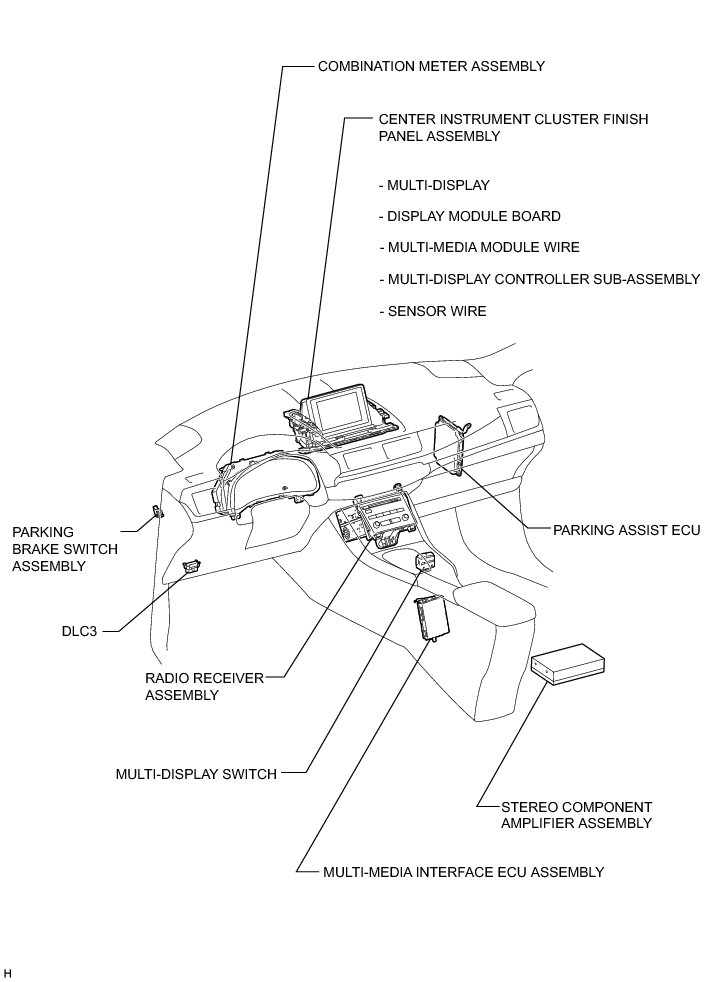 COMBINATION METER ASSEMBLY

CENTER INSTRUMENT CLUSTER FINISH PANEL ASSEMBLY

- MULTI-DISPLAY

- DISPLAY MODULE BOARD

- MULTI-MEDIA MODULE WIRE

- MULTI-DISPLAY CONTROLLER SUB-ASSEMBLY

- SENSOR WIRE

PARKING BRAKE SWITCH ASSEMBLY

PARKING ASSIST ECU

DLC3

RADIO RECEIVER ASSEMBLY

MULTI-DISPLAY SWITCH

STEREO COMPONENT AMPLIFIER ASSEMBLY

MULTI-MEDIA INTERFACE ECU ASSEMBLY

H