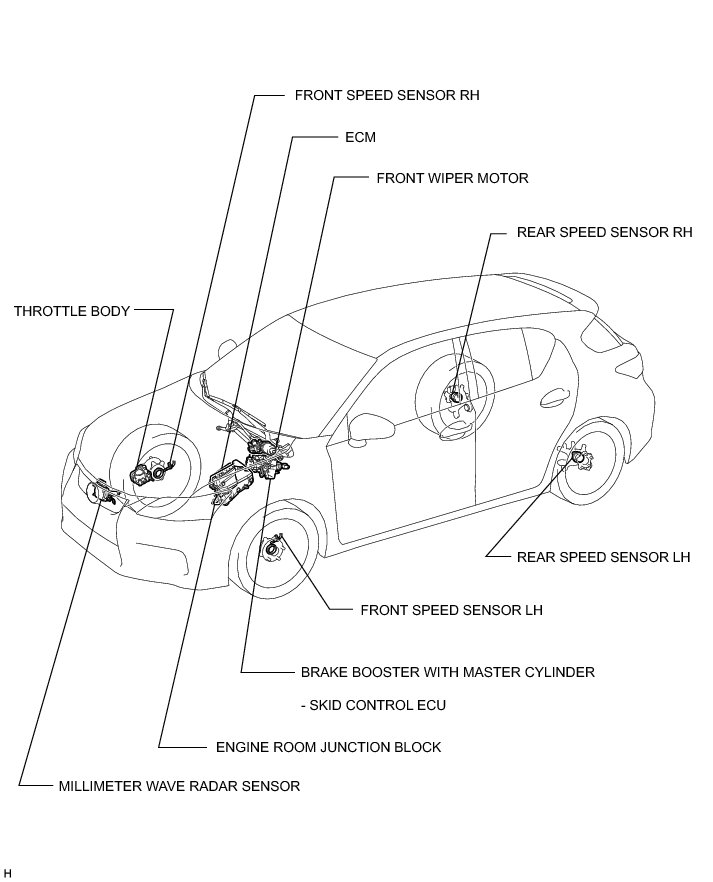 FRONT SPEED SENSOR RH

ECM

FRONT WIPER MOTOR

REAR SPEED SENSOR RH

THROTTLE BODY

REAR SPEED SENSOR LH

FRONT SPEED SENSOR LH

BRAKE BOOSTER WITH MASTER CYLINDER

- SKID CONTROL ECU

ENGINE ROOM JUNCTION BLOCK

MILLIMETER WAVE RADAR SENSOR

H