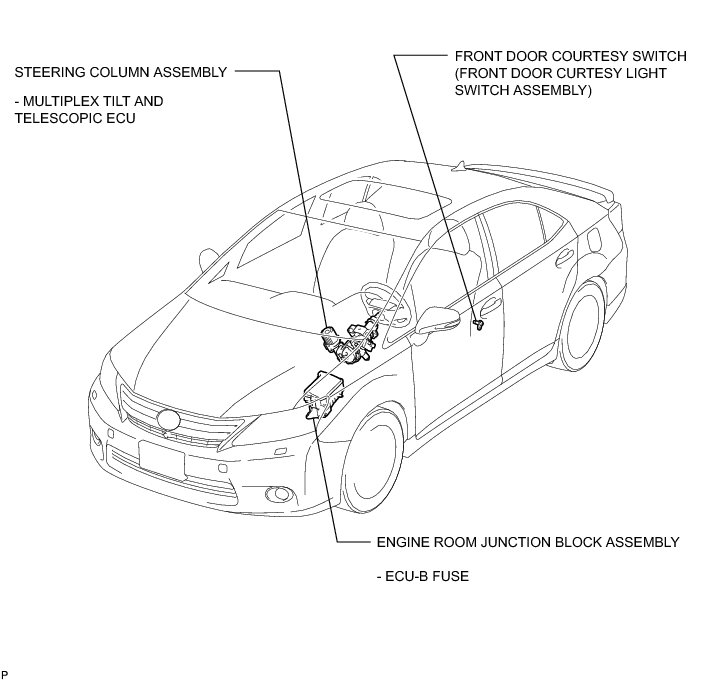 STEERING COLUMN ASSEMBLY

- MULTIPLEX TILT AND TELESCOPIC ECU

FRONT DOOR COURTESY SWITCH (FRONT DOOR CURTESY LIGHT SWITCH ASSEMBLY)

ENGINE ROOM JUNCTION BLOCK ASSEMBLY

- ECU-B FUSE

P