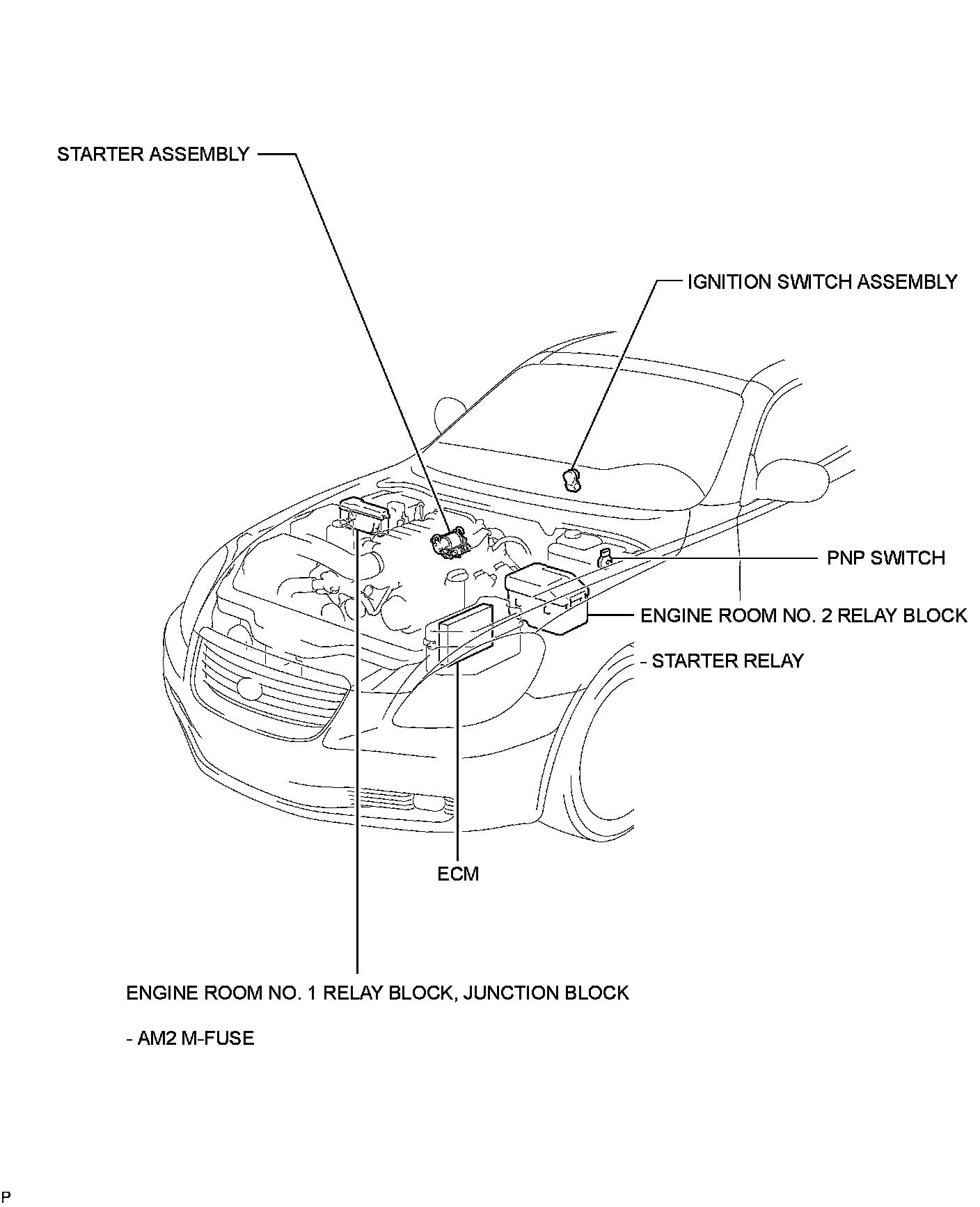 STARTER ASSEMBLY

IGNITION SWITCH ASSEMBLY

PNP SWITCH

ENGINE ROOM NO. 2 RELAY BLOCK

- STARTER RELAY

ECM

ENGINE ROOM NO. 1 RELAY BLOCK, JUNCTION BLOCK

- AM2 M-FUSE

P