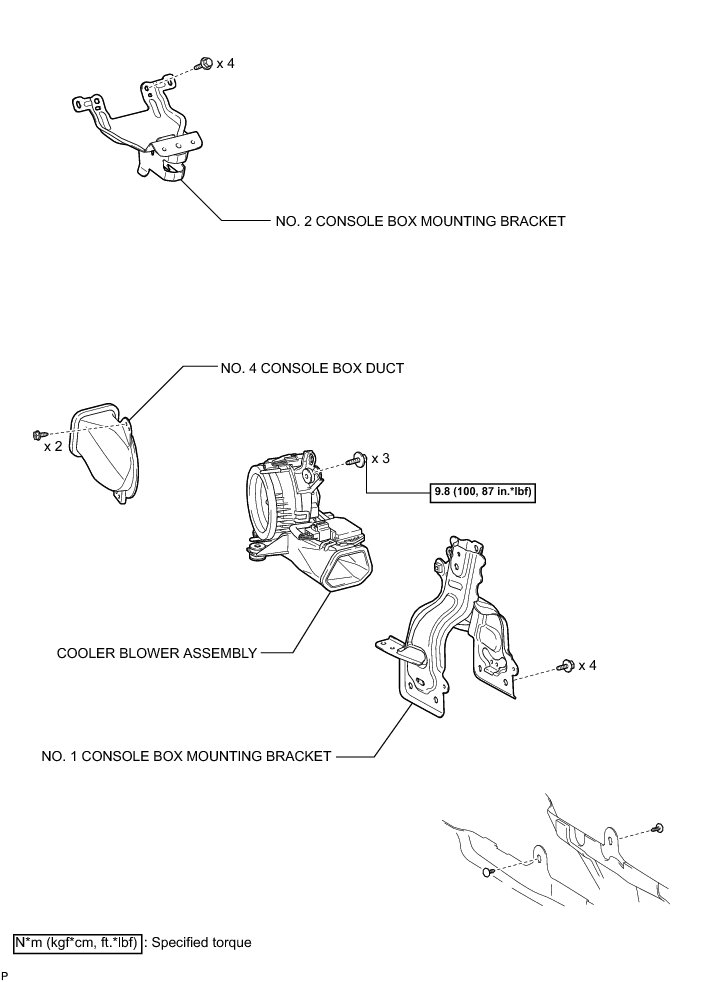 x 4

NO. 2 CONSOLE BOX MOUNTING BRACKET

NO. 4 CONSOLE BOX DUCT

x 2

x 3

9.8 (100, 87 in.*lbf)

COOLER BLOWER ASSEMBLY

x 4

NO. 1 CONSOLE BOX MOUNTING BRACKET

N*m (kgf*cm, ft.*lbf) : Specified torque

P