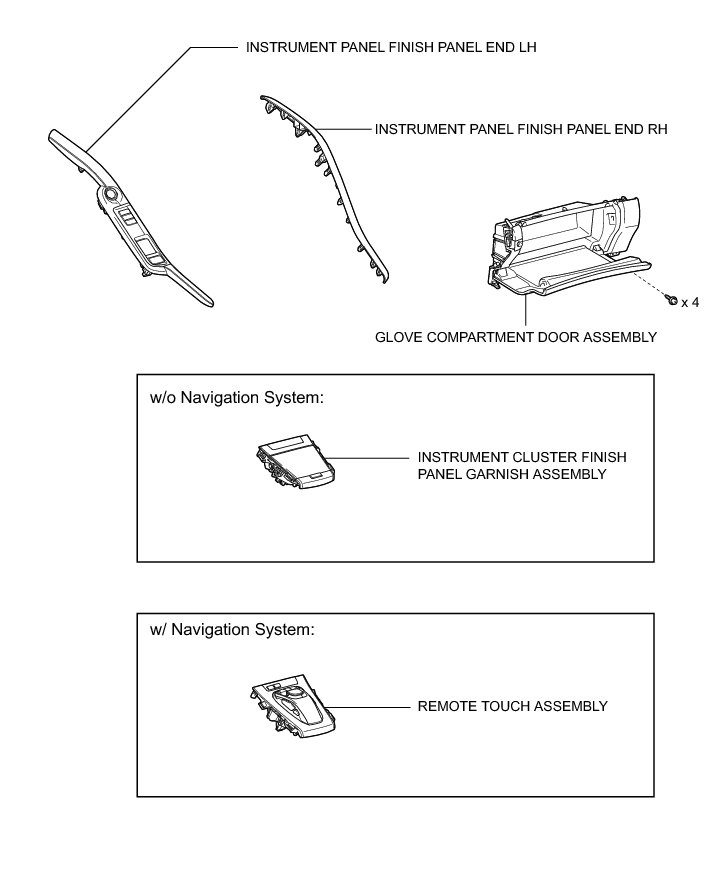 INSTRUMENT PANEL FINISH PANEL END LH

INSTRUMENT PANEL FINISH PANEL END RH

x 4

GLOVE COMPARTMENT DOOR ASSEMBLY

w/o Navigation System:

INSTRUMENT CLUSTER FINISH PANEL GARNISH ASSEMBLY

w/ Navigation System:

REMOTE TOUCH ASSEMBLY