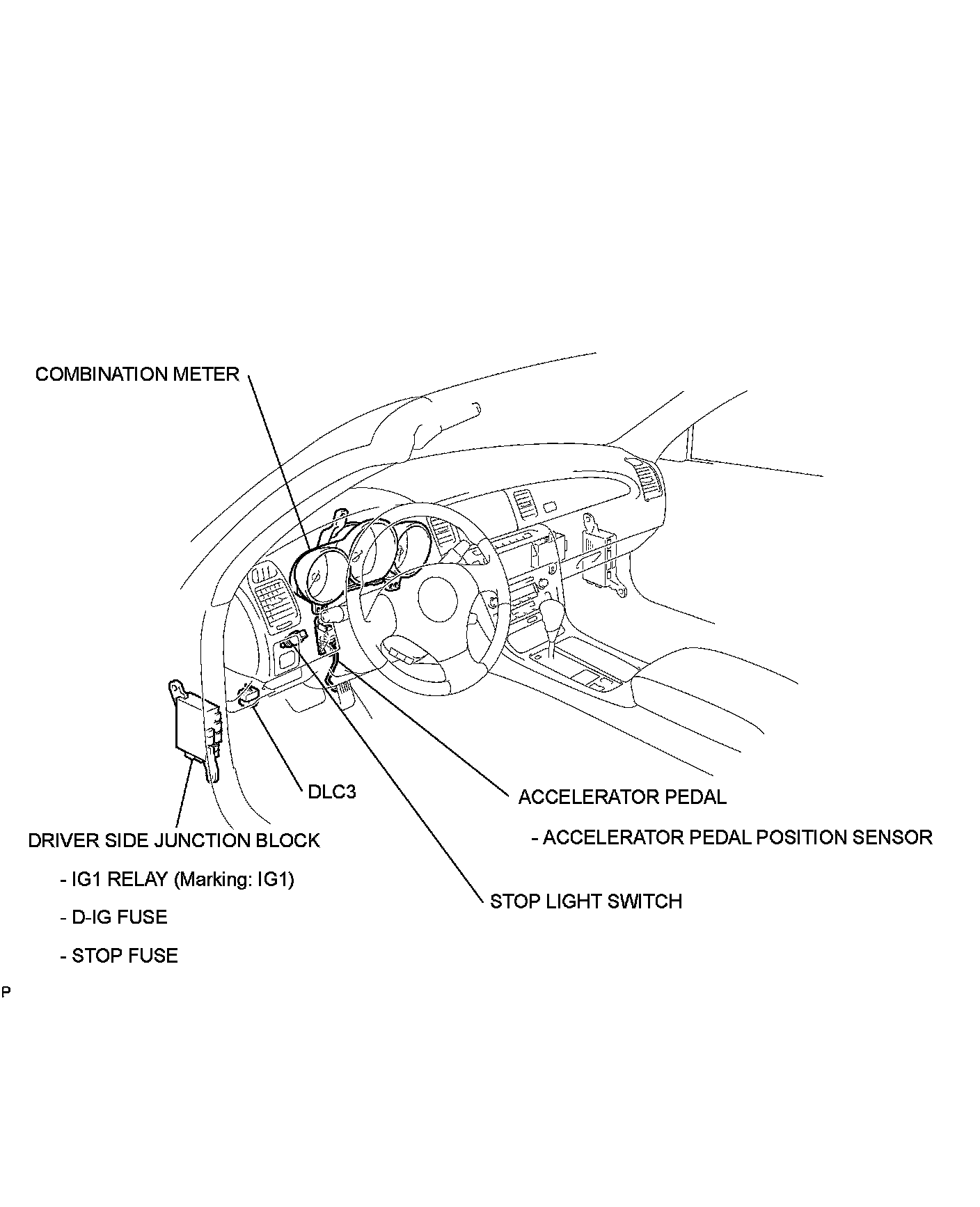 COMBINATION METER

DLC3

ACCELERATOR PEDAL

- ACCELERATOR PEDAL POSITION SENSOR

DRIVER SIDE JUNCTION BLOCK

- IG1 RELAY (Marking: IG1)

- D-IG FUSE

- STOP FUSE

STOP LIGHT SWITCH

P