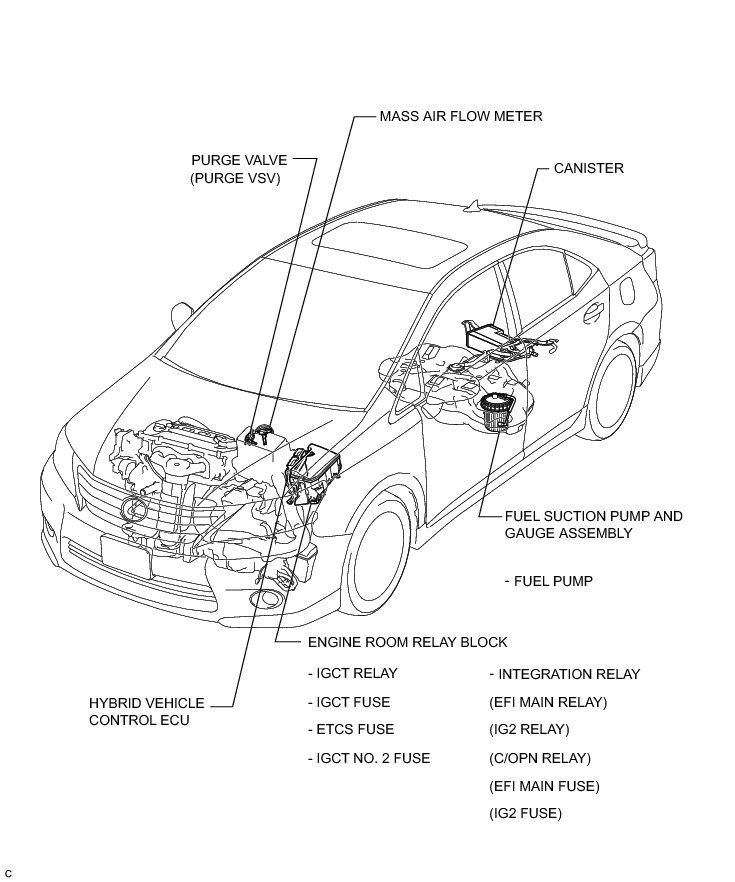 MASS AIR FLOW METER

PURGE VALVE
(PURGE VSV)

CANISTER

FUEL SUCTION PUMP AND GAUGE ASSEMBLY

- FUEL PUMP

ENGINE ROOM RELAY BLOCK

- IGCT RELAY

- IGCT FUSE

- ETCS FUSE

- IGCT NO. 2 FUSE

- INTEGRATION RELAY

(EFI MAIN RELAY)

(IG2 RELAY)

(C/OPN RELAY)

(EFI MAIN FUSE)

(IG2 FUSE)

HYBRID VEHICLE CONTROL ECU

C