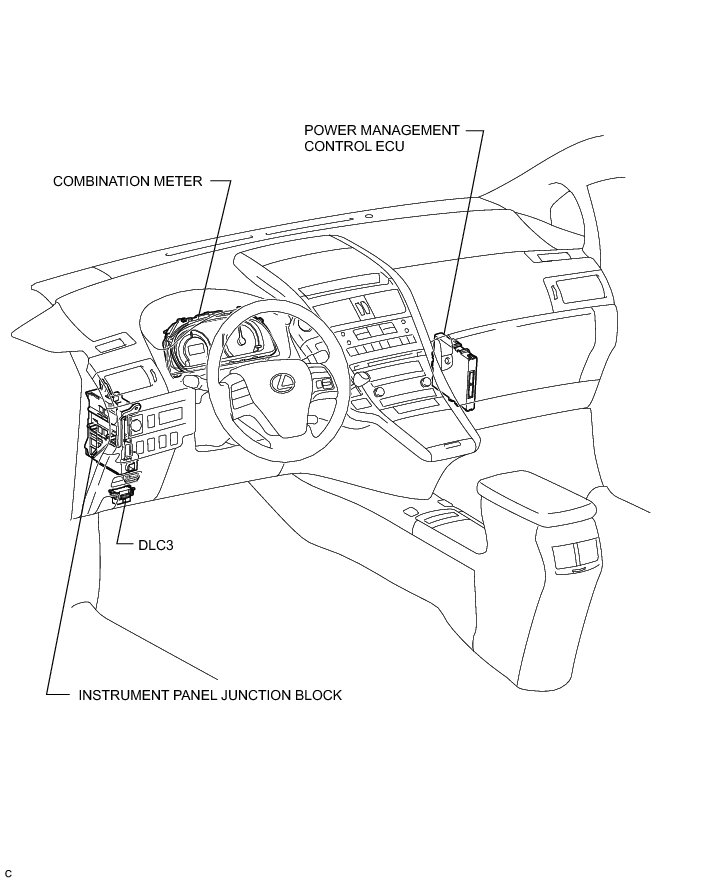 POWER MANAGEMENT CONTROL ECU

COMBINATION METER

DLC3

INSTRUMENT PANEL JUNCTION BLOCK

C